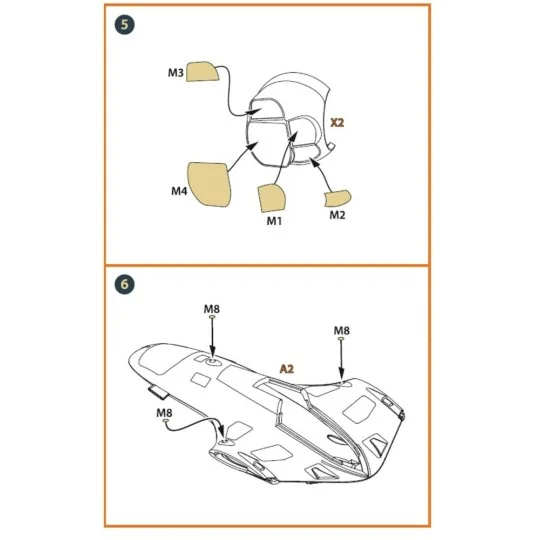 5

M3

X2

M4

M1

M2

6

M8

M8

A2

M8