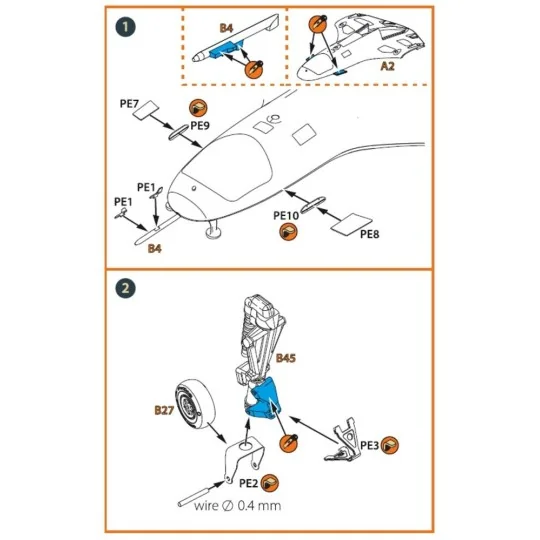 1

B4

A2

PE7

PE9

PE1

PE1

B4

PE10

PE8

2

B45

B27

PE3

PE2

wire ∅ 0.4 mm