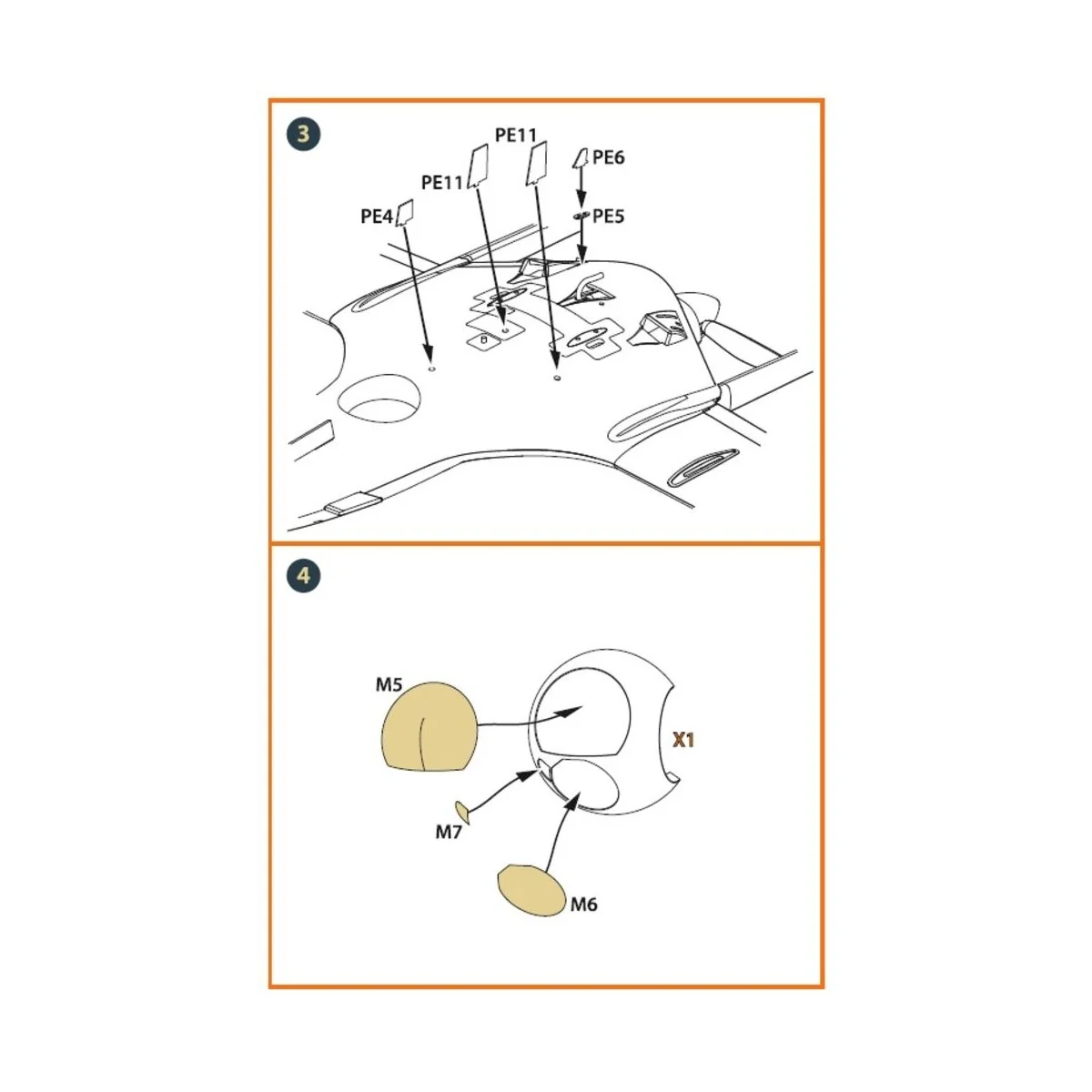 3

PE11
PE11
PE6
PE4
PE5

4

M5
X1
M7
M6