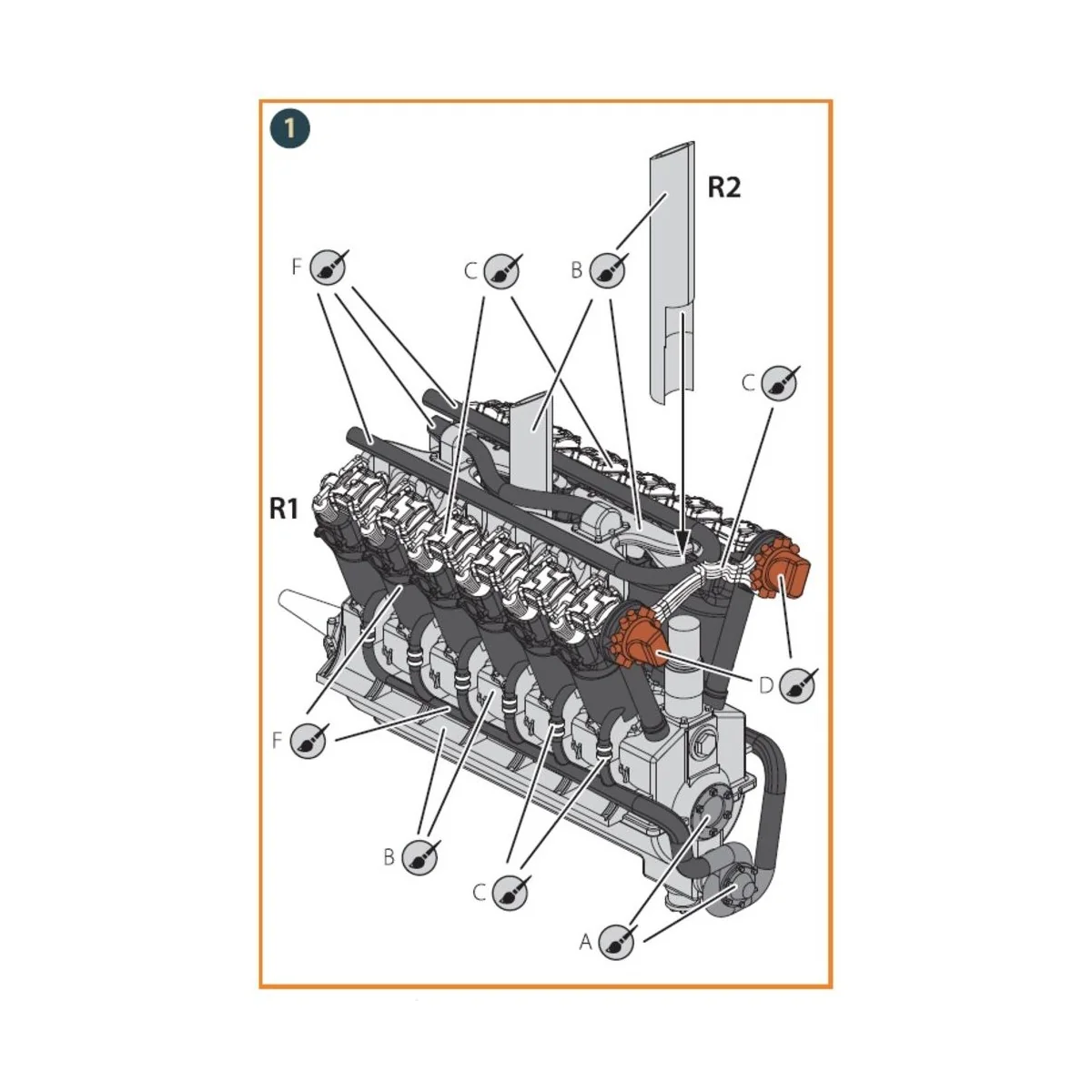 1

R2

F C B

C

R1

D

F

B

C

A