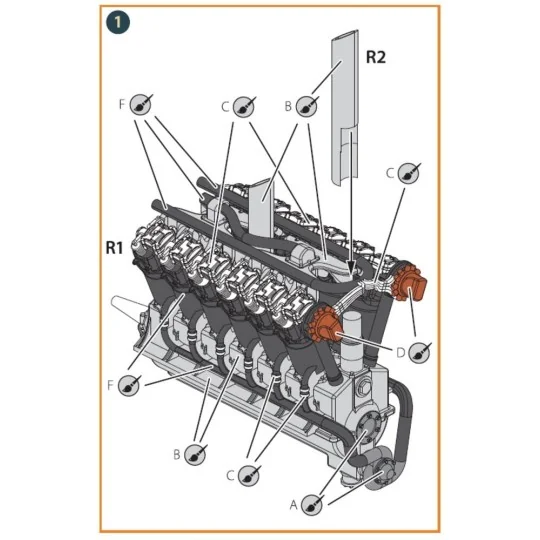 1

R2

F C B

C

R1

D

F

B

C

A