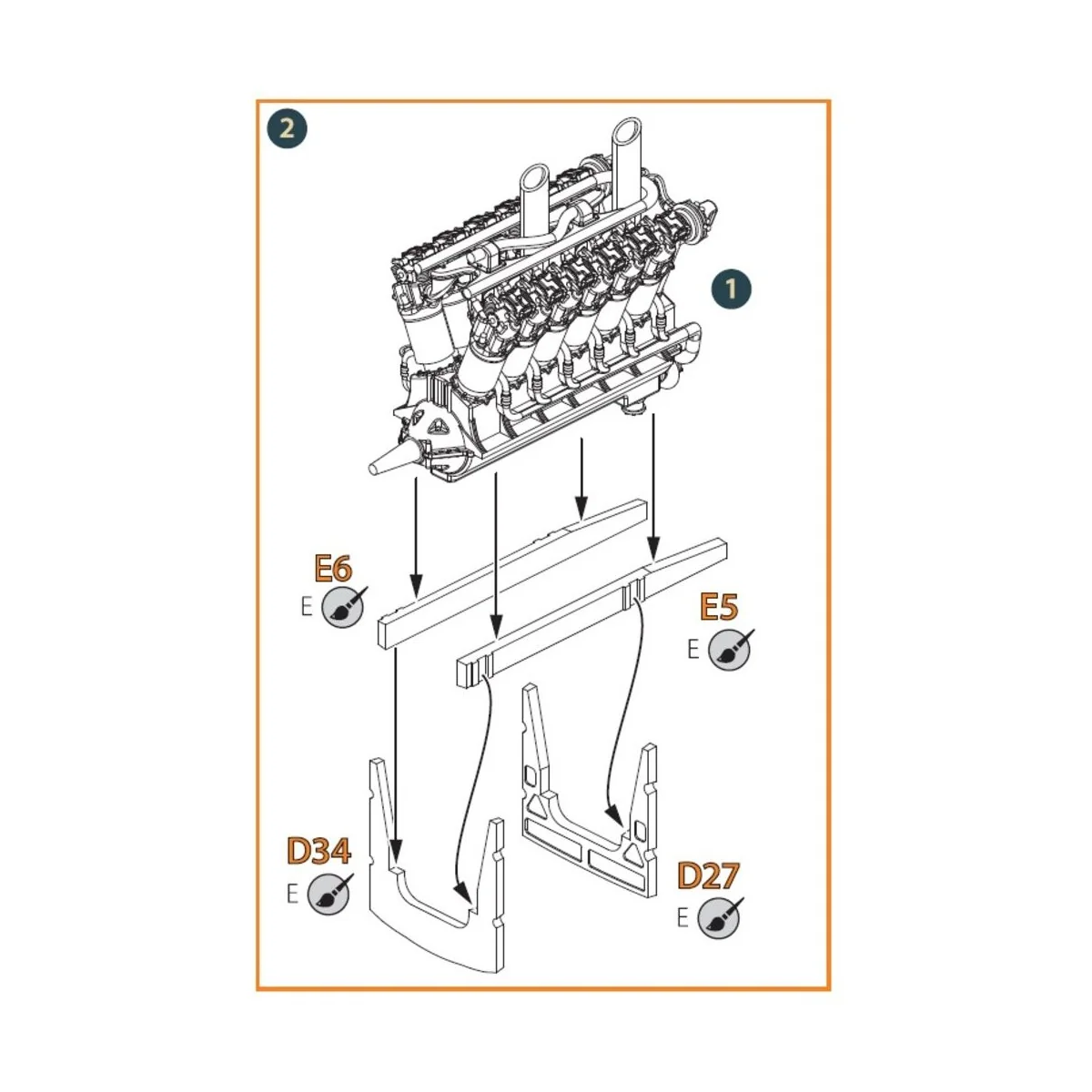 2

1

E6
E

E5
E

D34
E

D27
E