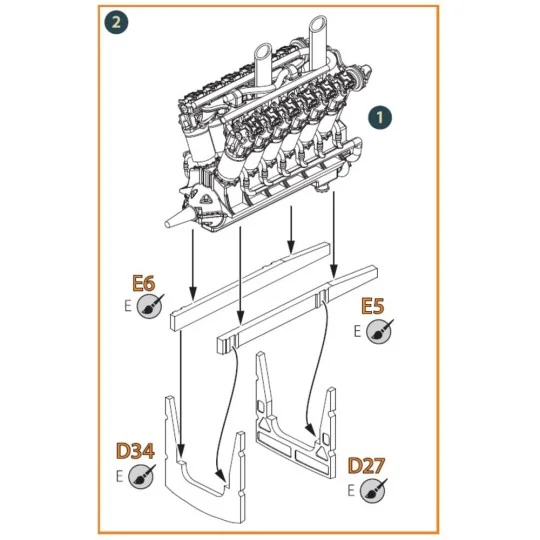 2

1

E6
E

E5
E

D34
E

D27
E