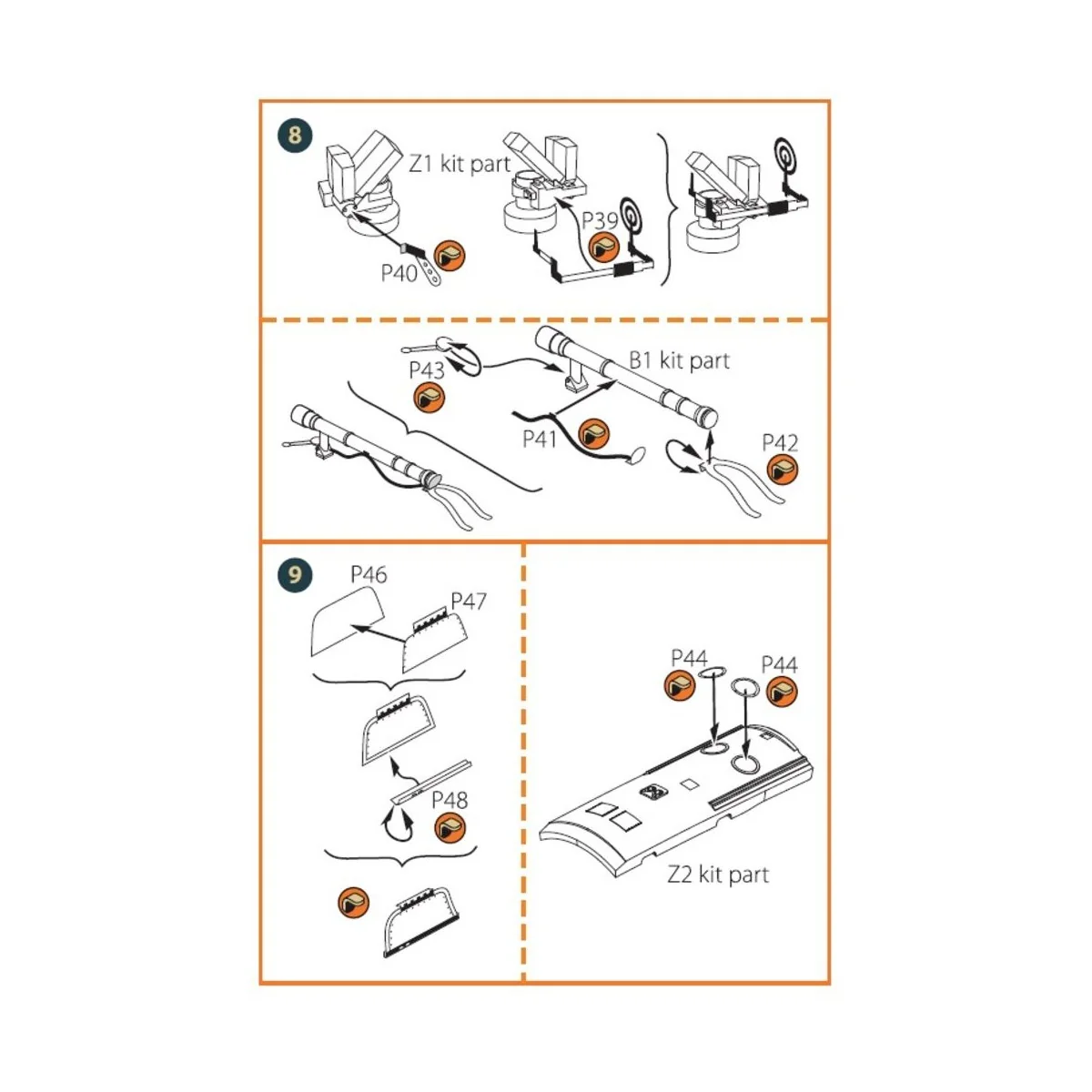 8

Z1 kit part

P39

P40

P43

B1 kit part

P41

P42

9

P46

P47

P48

P44

P44

Z2 kit part