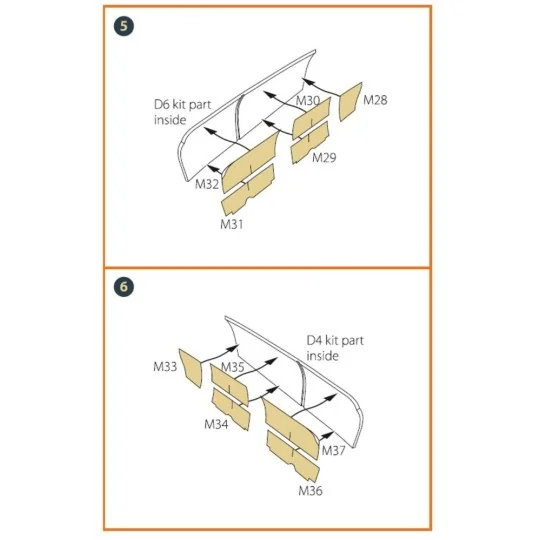 5

D6 kit part inside

M30

M28

M29

M32

M31

6

D4 kit part inside

M33

M35

M34

M37

M36