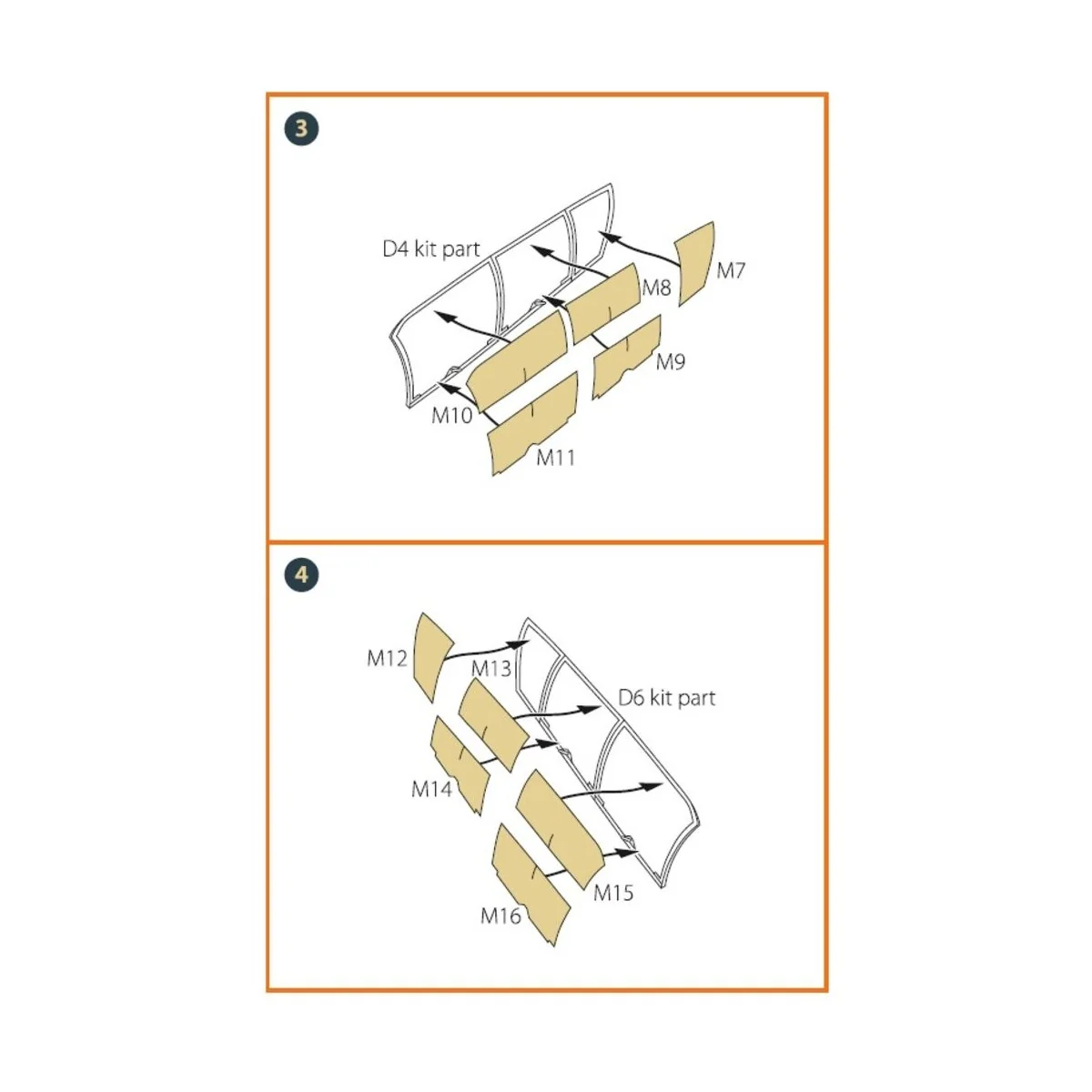 3

D4 kit part

M7

M8

M9

M10

M11

4

M12

M13

D6 kit part

M14

M15

M16