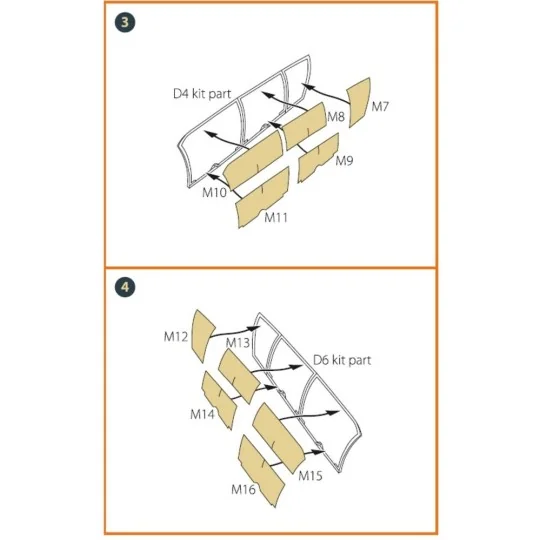 3

D4 kit part

M7

M8

M9

M10

M11

4

M12

M13

D6 kit part

M14

M15

M16