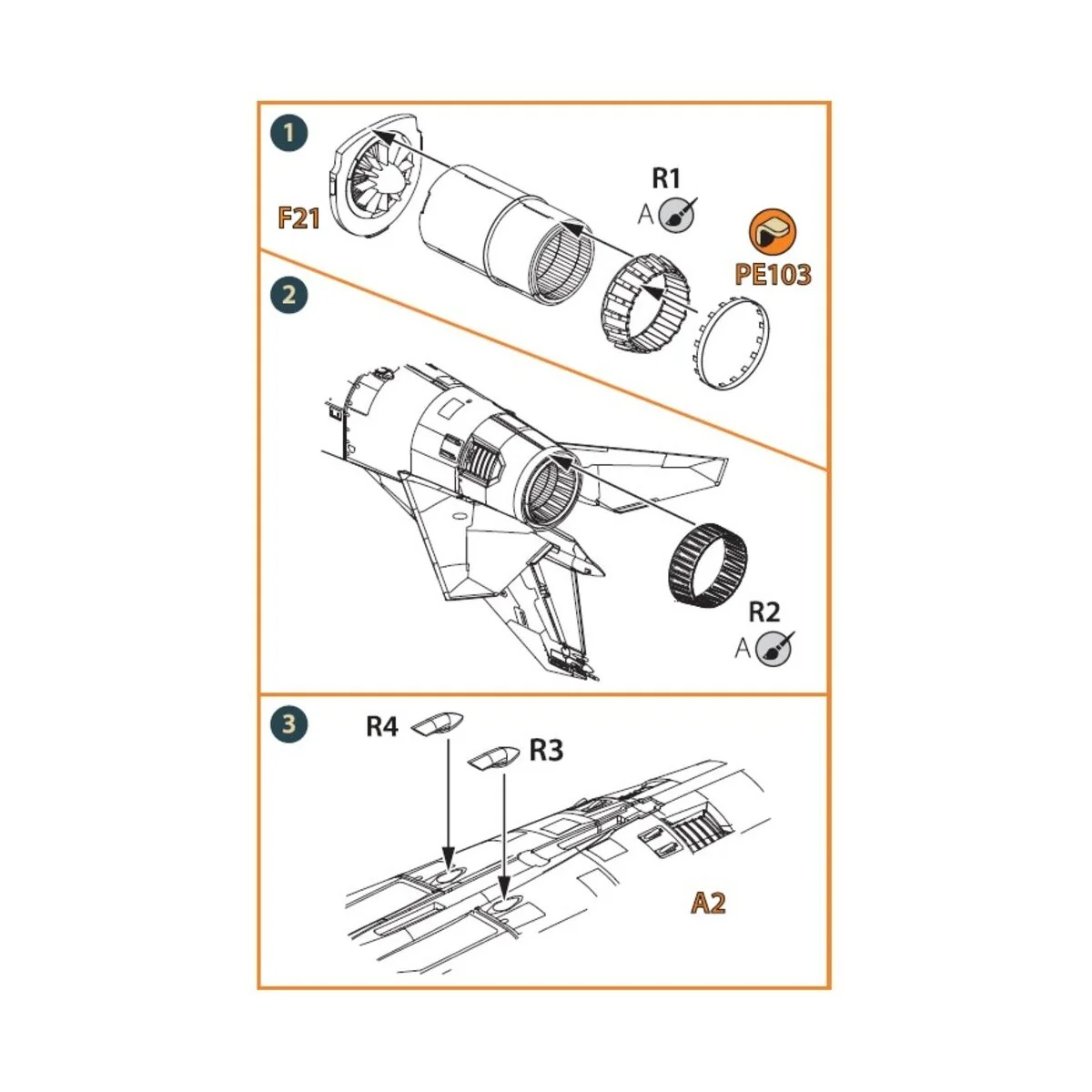 1

F21

R1
A

PE103

2

R2
A

3

R4

R3

A2