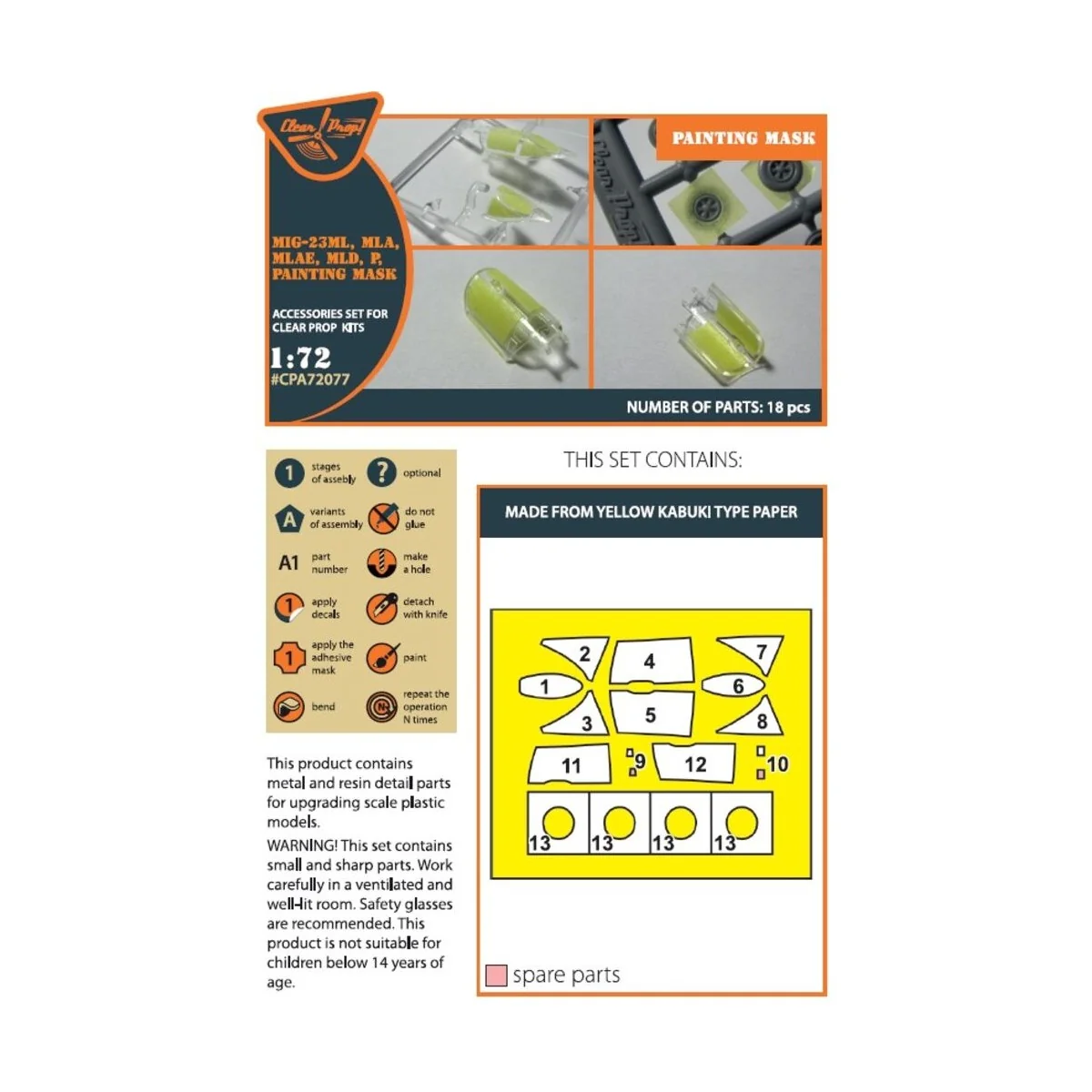 Clear Prop!

PAINTING MASK

MIG-23ML, MLA, MLAE, MLD, P, PAINTING MASK

ACCESSORIES SET FOR CLEAR PROP KITS

1:72
#CPA72077

NUMBER OF PARTS: 18 pcs

1 stages of assebly
? optional
A variants of assembly
do not glue
A1 part number
make a hole
1 apply decals
detach with knife
1 apply the adhesive mask
paint
bend
N repeat the operation N times

This product contains metal and resin detail parts for upgrading scale plastic models.
WARNING! This set contains small and sharp parts. Work carefully in a ventilated and well-lit room. Safety glasses are recommended. This product is not suitable for children below 14 years of age.

THIS SET CONTAINS:

MADE FROM YELLOW KABUKI TYPE PAPER

2 4 7 1 6 3 5 8 11 9 12 10 13 13 13 13

spare parts