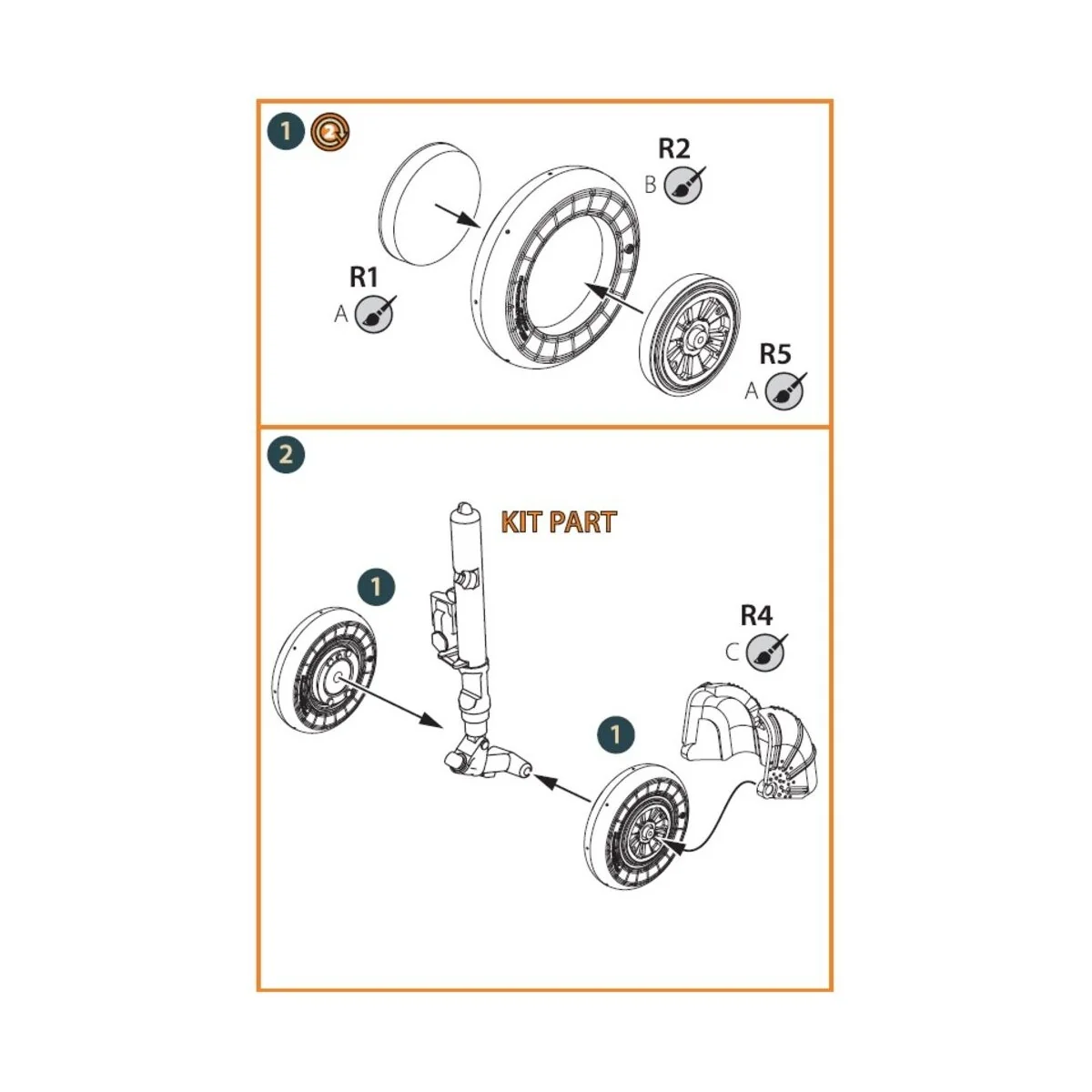 1 2

R2
B

R1
A

R5
A

2

KIT PART

1

R4
C

1