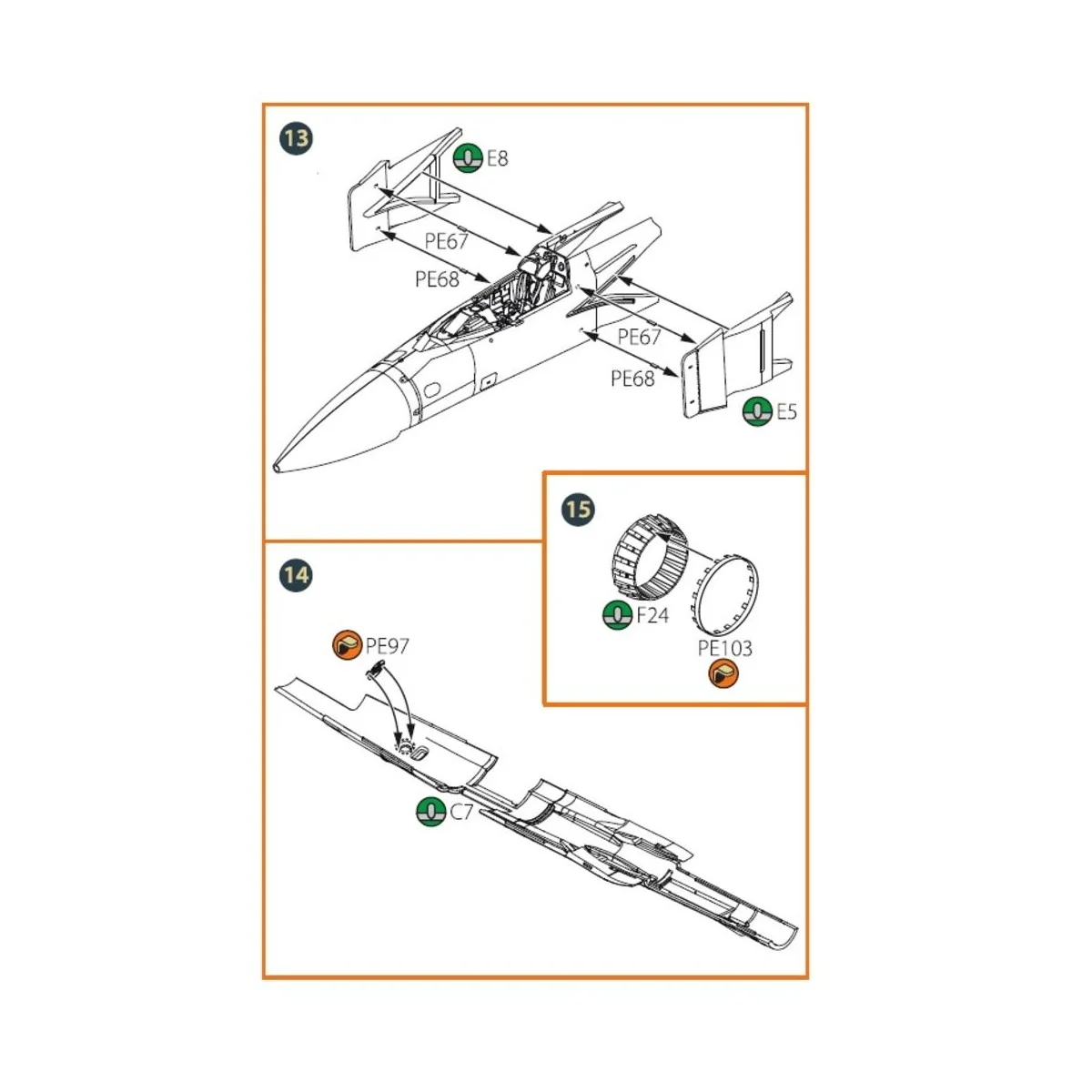 13

E8

PE67

PE68

PE67

PE68

E5

15

F24

PE103

14

PE97

C7