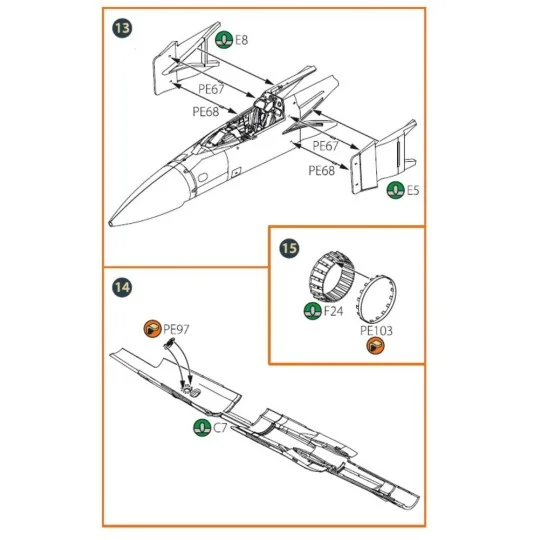 13

E8

PE67

PE68

PE67

PE68

E5

15

F24

PE103

14

PE97

C7