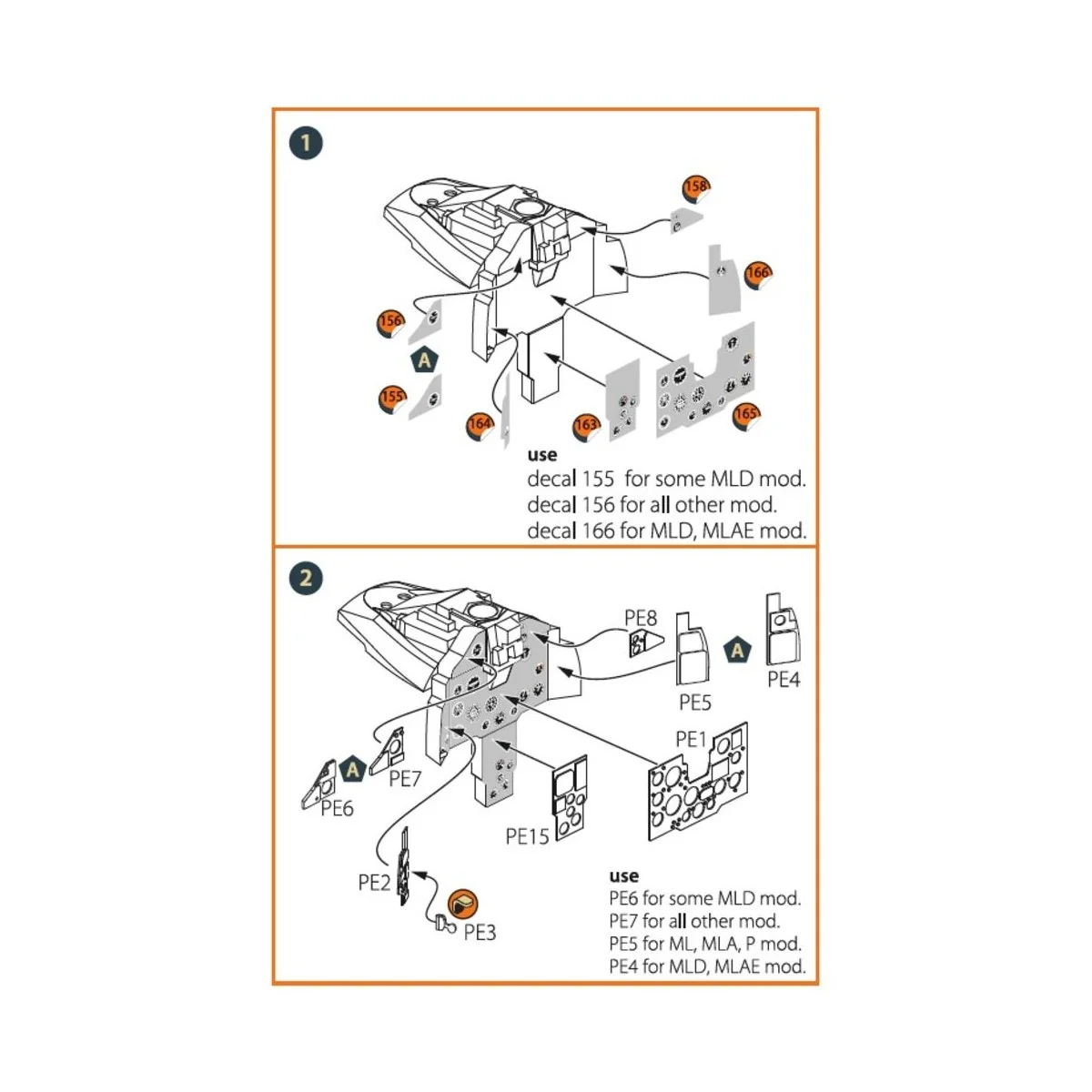 1

158
166
156
A
155
164
163
165

use
decal 155 for some MLD mod.
decal 156 for all other mod.
decal 166 for MLD, MLAE mod.

2

PE8
A
PE4
PE5
PE1
PE7
A
PE6
PE15
PE2
PE3

use
PE6 for some MLD mod.
PE7 for all other mod.
PE5 for ML, MLA, P mod.
PE4 for MLD, MLAE mod.