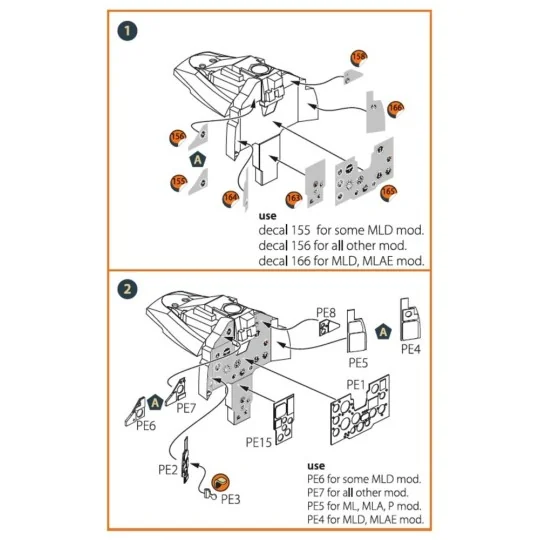 1

158

166

156

A

155

164

163

165

use
decal 155 for some MLD mod.
decal 156 for all other mod.
decal 166 for MLD, MLAE mod.

2

PE8

A

PE4

PE5

PE1

A

PE7

PE6

PE15

PE2

PE3

use
PE6 for some MLD mod.
PE7 for all other mod.
PE5 for ML, MLA, P mod.
PE4 for MLD, MLAE mod.