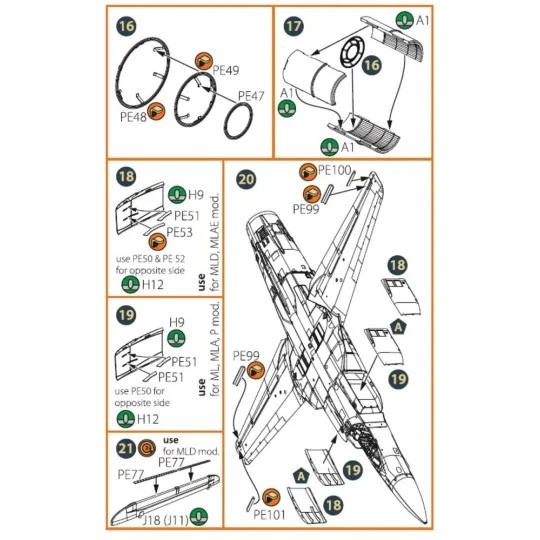 16
PE49
PE47
PE48

17
A1
16
A1
A1

18
H9
PE51
PE53
use PE50 & PE 52 for opposite side
H12
use for MLD, MLAE mod.

19
H9
PE51
PE51
use PE50 for opposite side
H12
use for ML, MLA, P mod.

21
use for MLD mod.
PE77
PE77
J18 (J11)

20
PE100
PE99
18
A
19
PE99
A
19
18
PE101