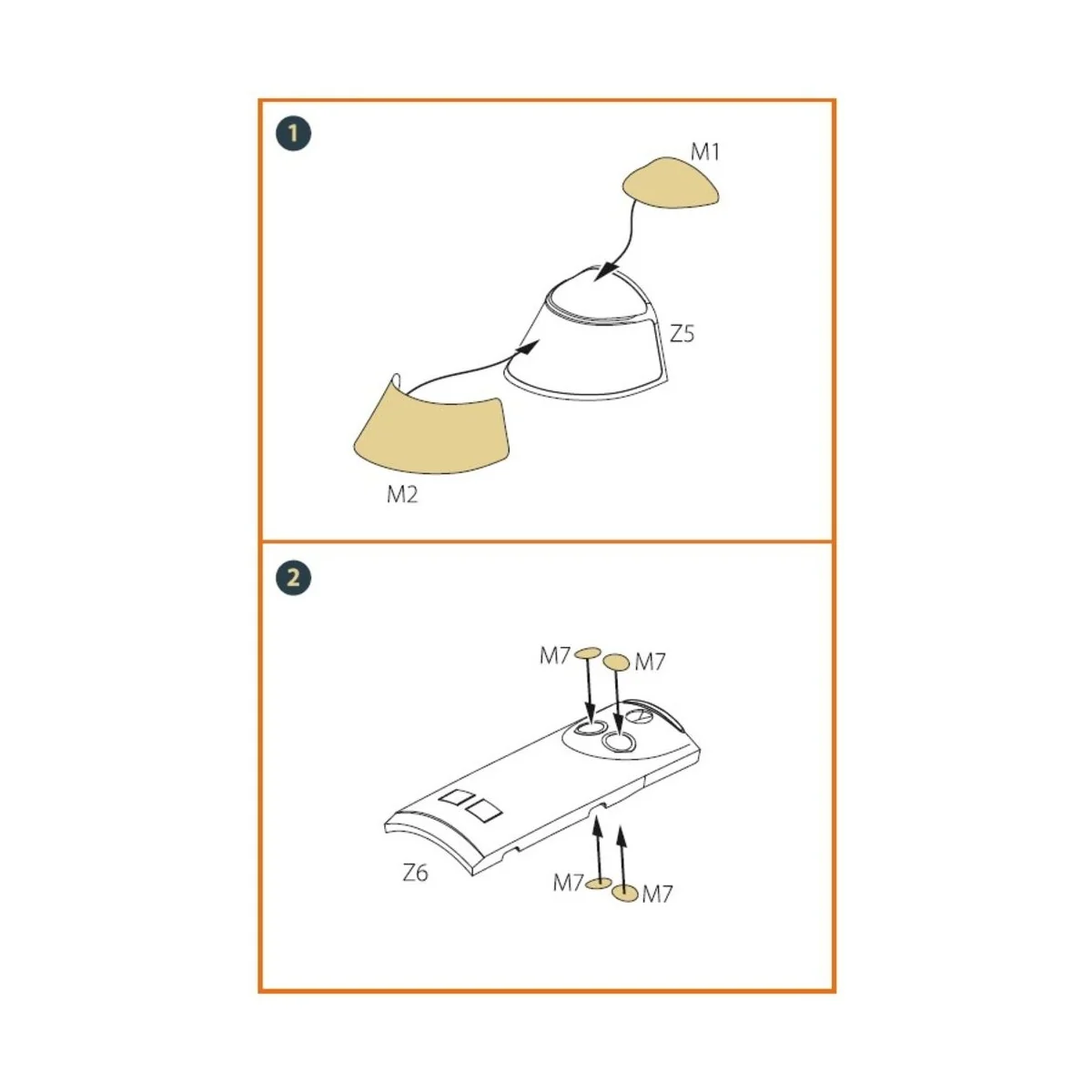 1

M1

Z5

M2

2

M7

M7

Z6

M7

M7