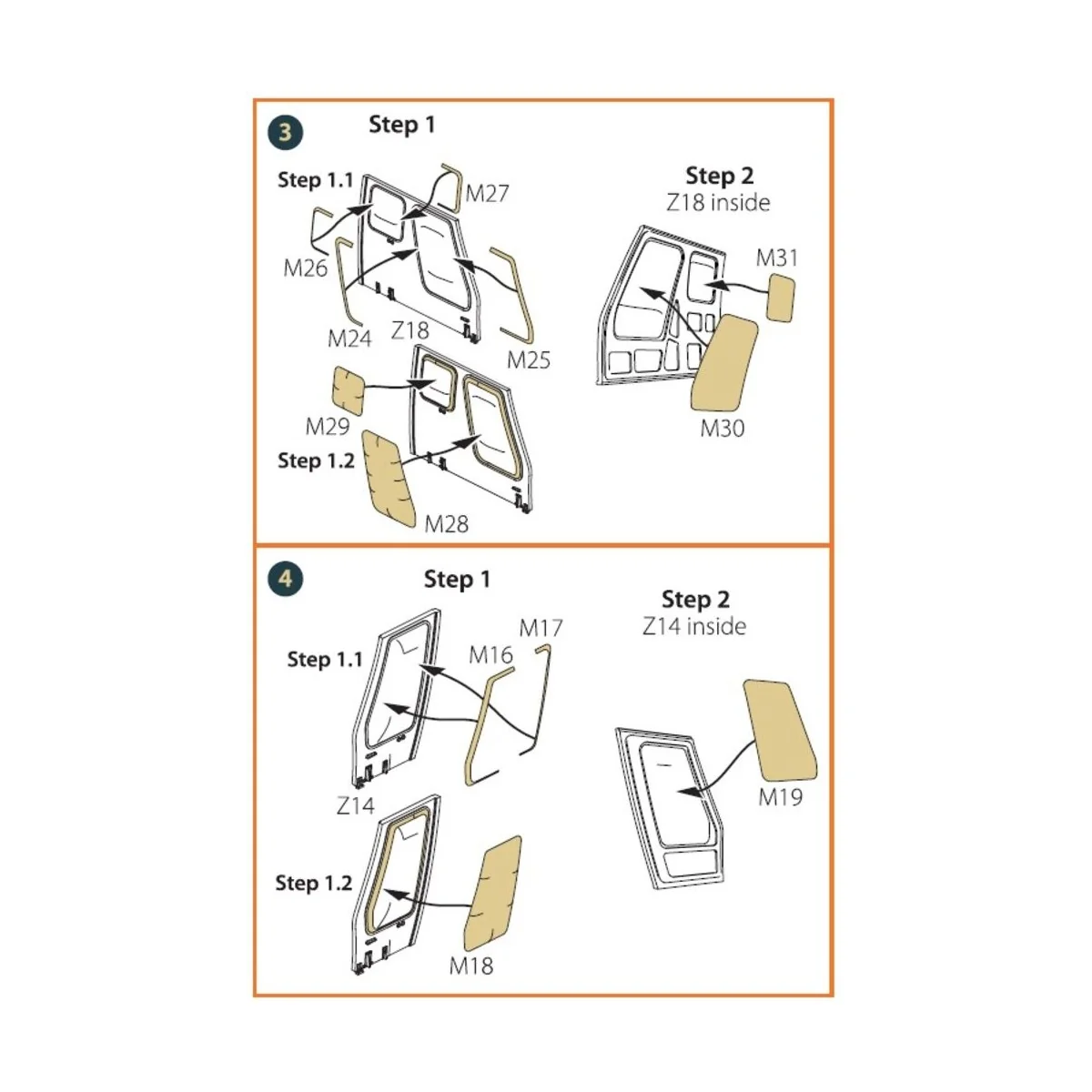 3

Step 1

Step 1.1

M27

M26

M24

Z18

M25

M29

Step 1.2

M28

Step 2
Z18 inside

M31

M30

4

Step 1

Step 1.1

M17

M16

Z14

Step 1.2

M18

Step 2
Z14 inside

M19