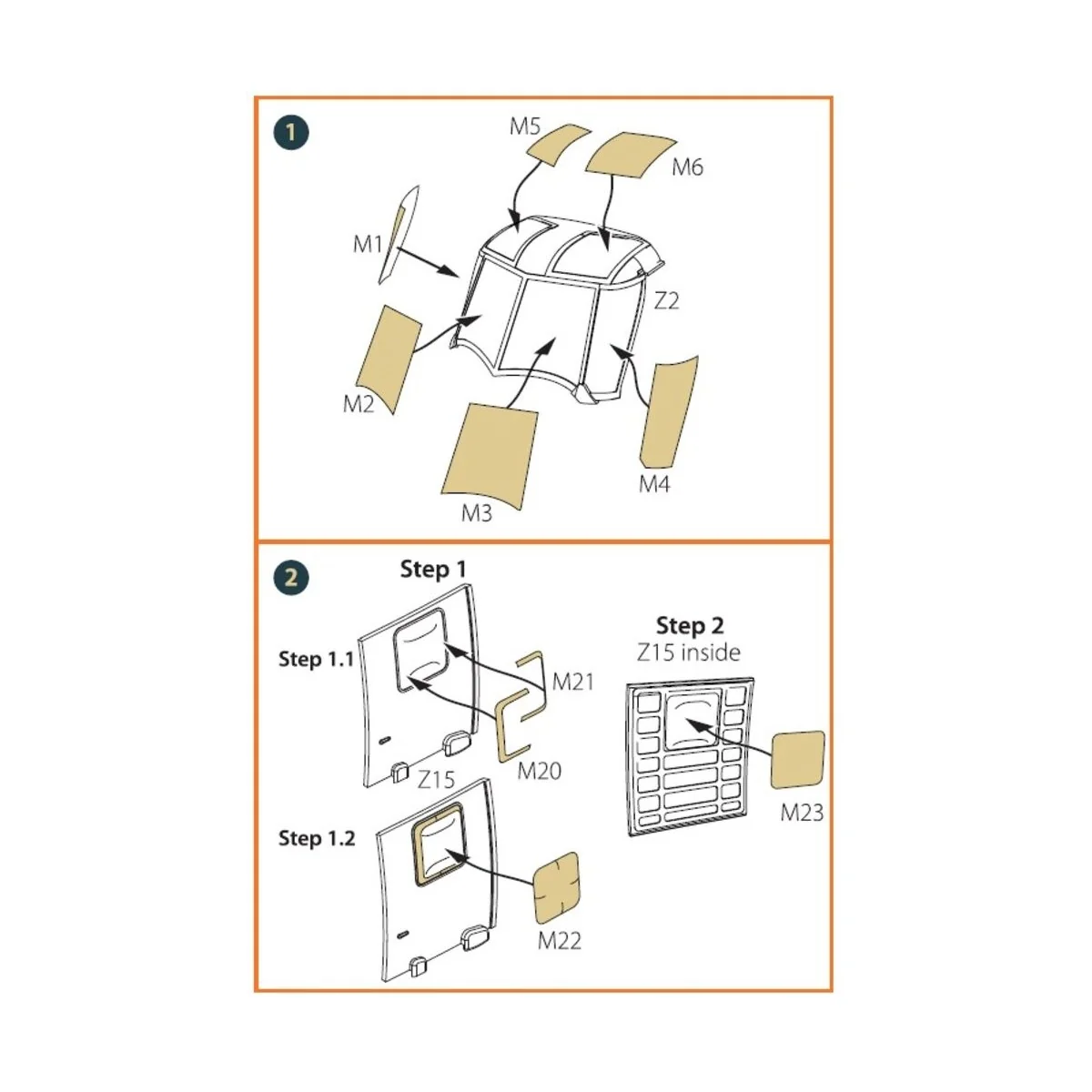 1

M5

M6

M1

Z2

M2

M3

M4

2

Step 1

Step 1.1

M21

M20

Z15

Step 1.2

M22

Step 2
Z15 inside

M23