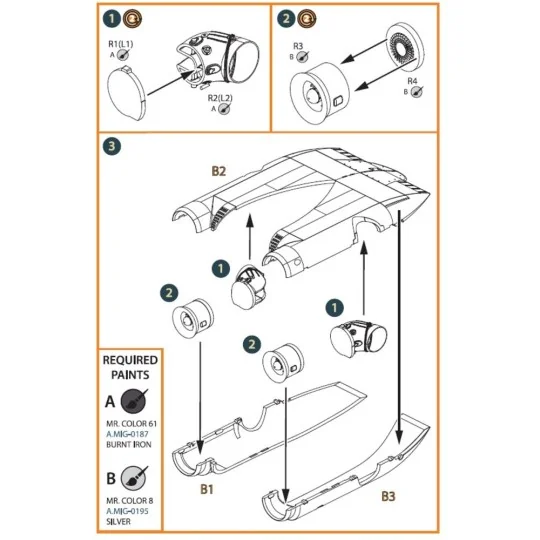 1

R1(L1)
A

R2(L2)
A

2

R3
B

R4
B

3

B2

1

2

1

2

B1

B3

REQUIRED PAINTS

A

MR. COLOR 61
A.MIG-0187
BURNT IRON

B

MR. COLOR 8
A.MIG-0195
SILVER