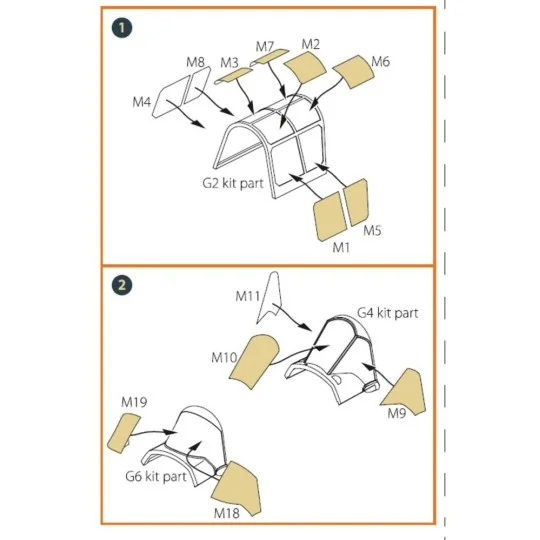 1

M8
M3
M7
M2
M6
M4
G2 kit part
M5
M1

2

M11
G4 kit part
M10
M9
M19
G6 kit part
M18