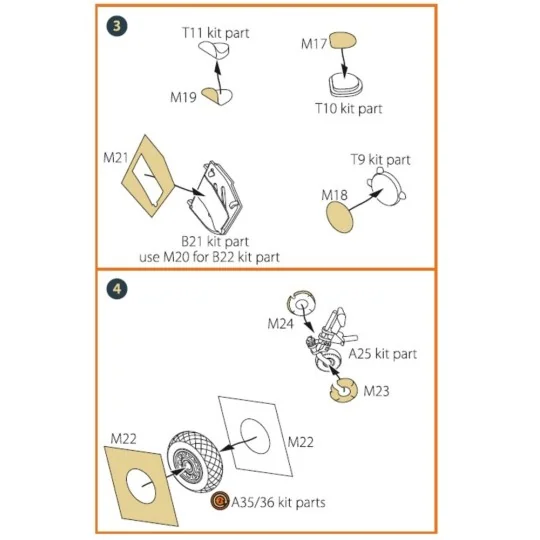 3

T11 kit part

M19

M17

T10 kit part

M21

B21 kit part
use M20 for B22 kit part

T9 kit part

M18

4

M24

A25 kit part

M23

M22

M22

A35/36 kit parts