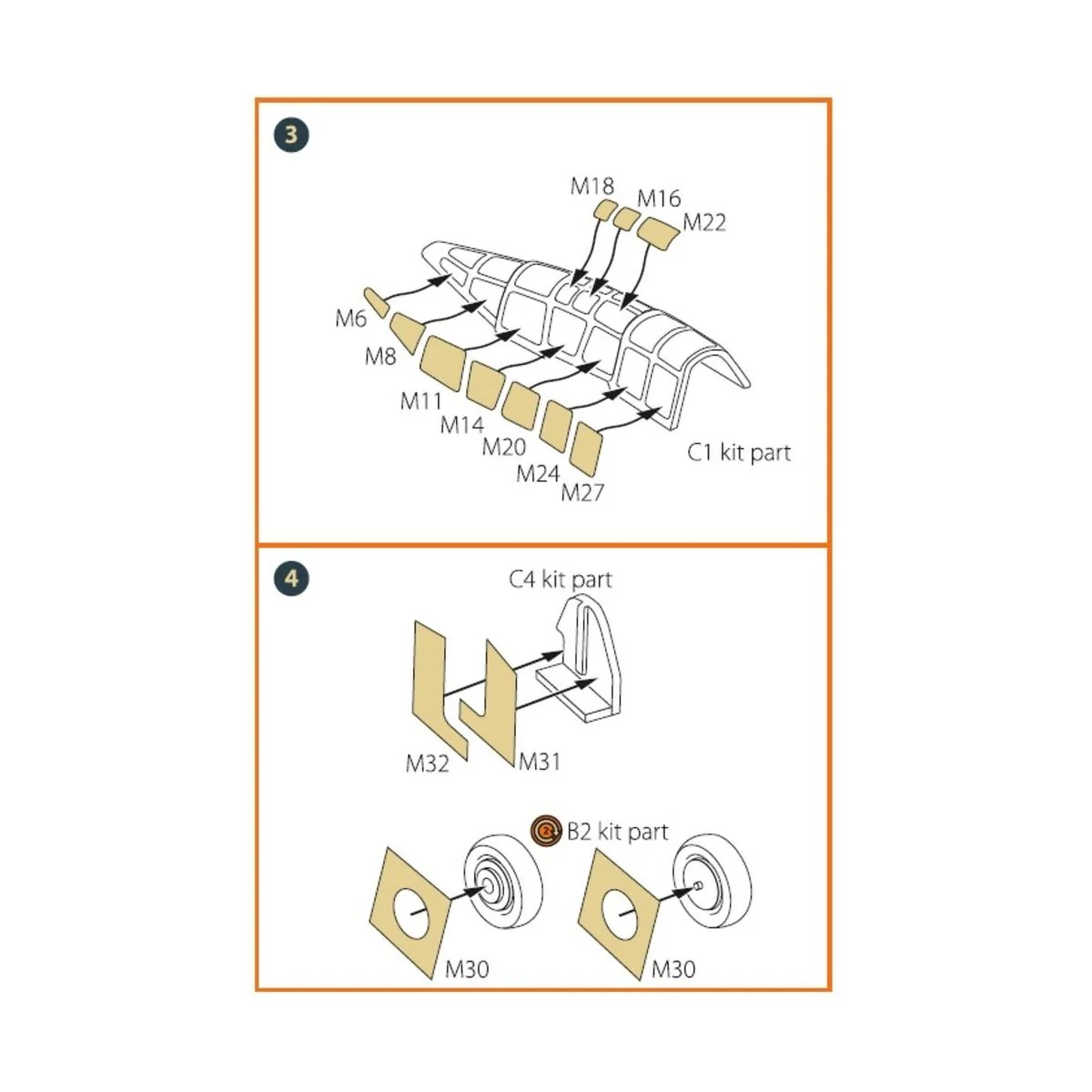 3

M18
M16
M22
M6
M8
M11
M14
M20
M24
M27
C1 kit part

4

C4 kit part
M32
M31

2
B2 kit part
M30
M30