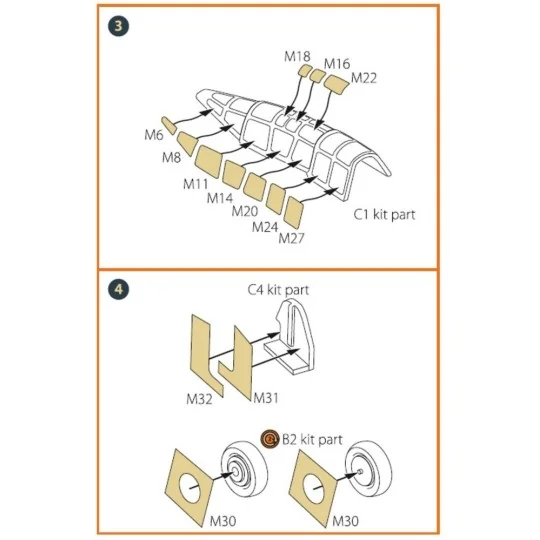 3

M18
M16
M22
M6
M8
M11
M14
M20
M24
M27
C1 kit part

4

C4 kit part
M32
M31
B2 kit part
M30
M30