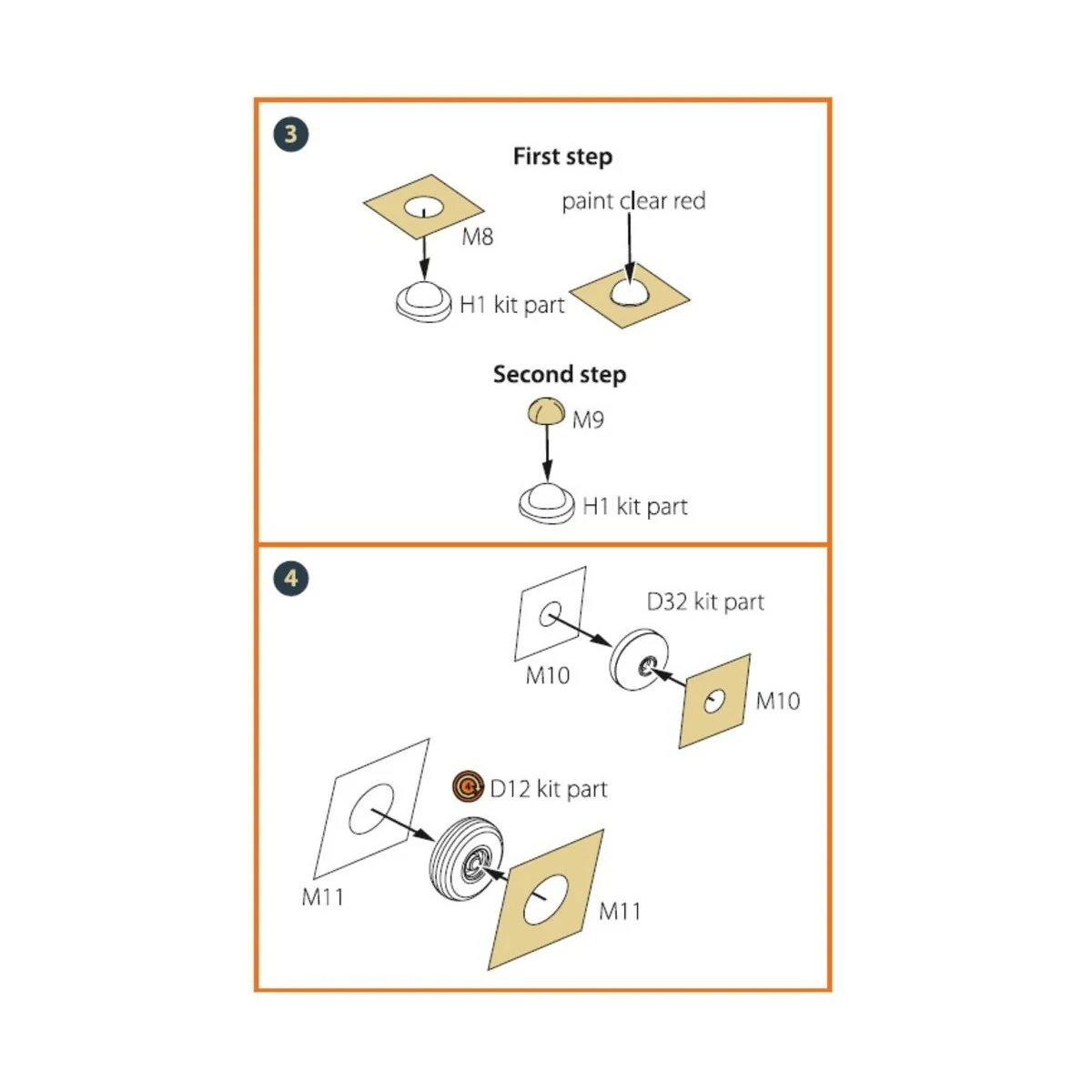 3

First step

M8

paint clear red

H1 kit part

Second step

M9

H1 kit part

4

D32 kit part

M10

M10

D12 kit part

M11

M11