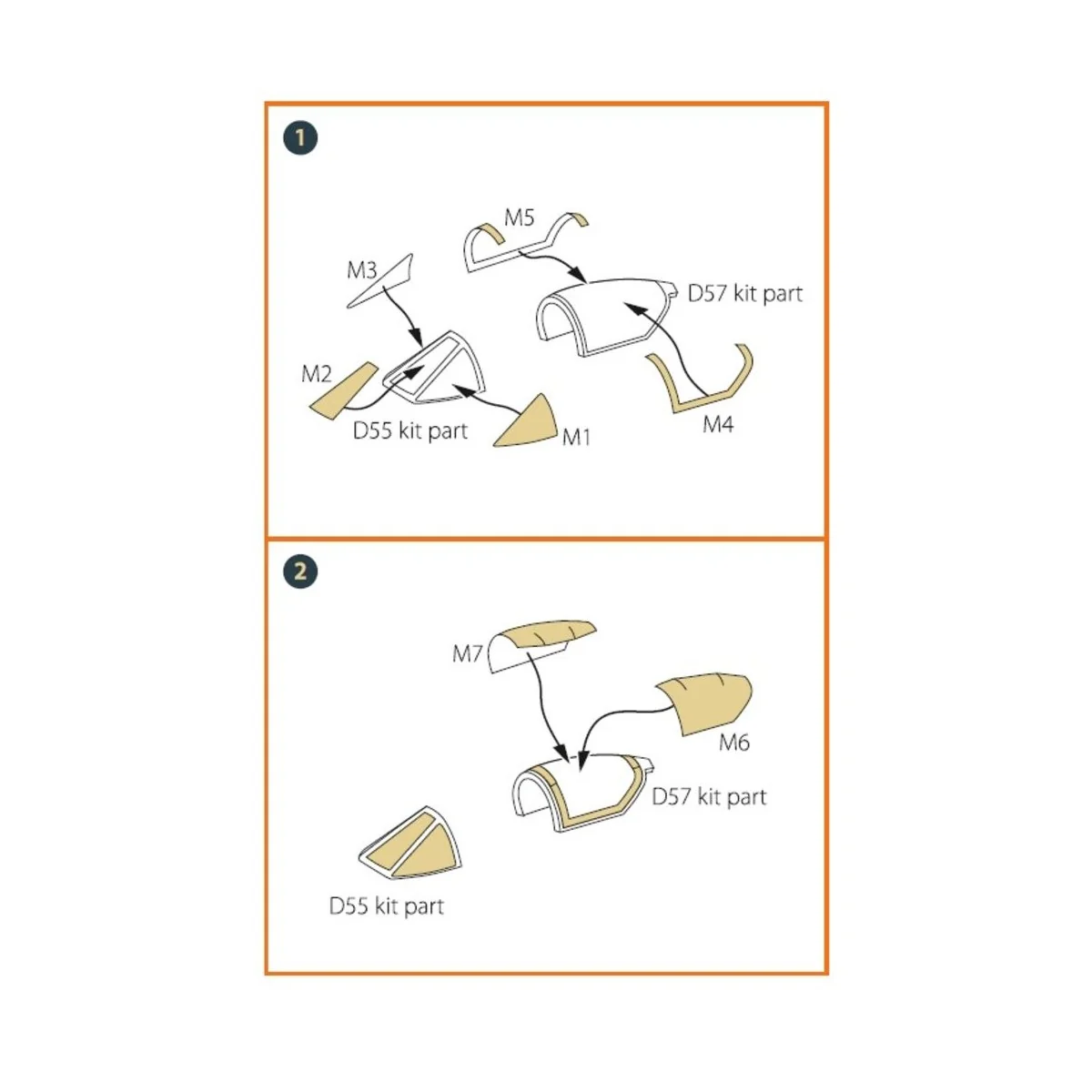 1

M5

M3

D57 kit part

M2

D55 kit part

M1

M4

2

M7

M6

D57 kit part

D55 kit part