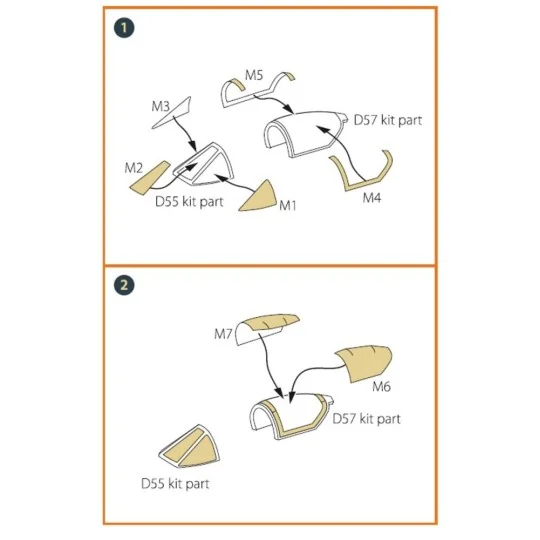 1

M5

M3

D57 kit part

M2

D55 kit part

M1

M4

2

M7

M6

D57 kit part

D55 kit part