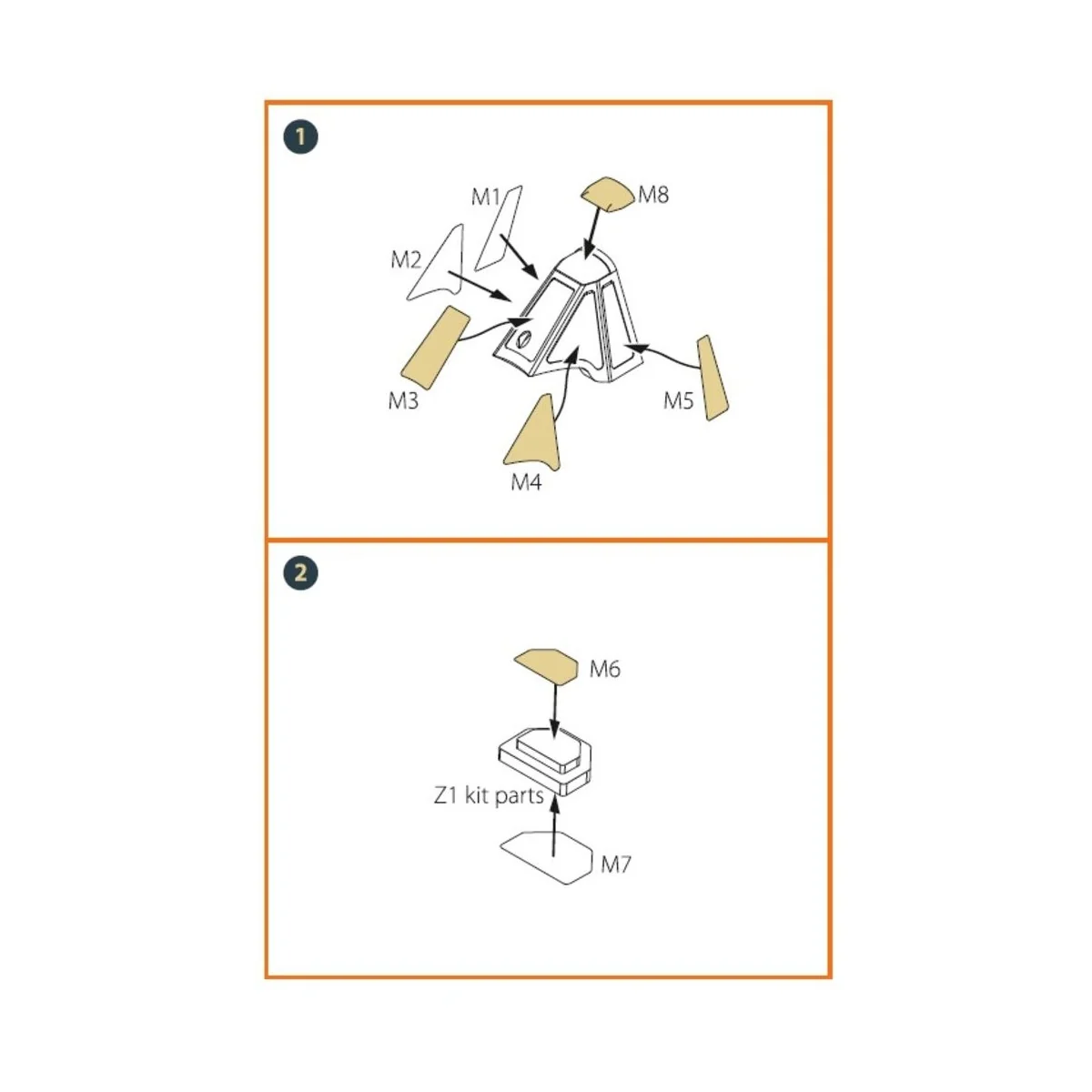 1

M1

M8

M2

M3

M5

M4

2

M6

Z1 kit parts

M7