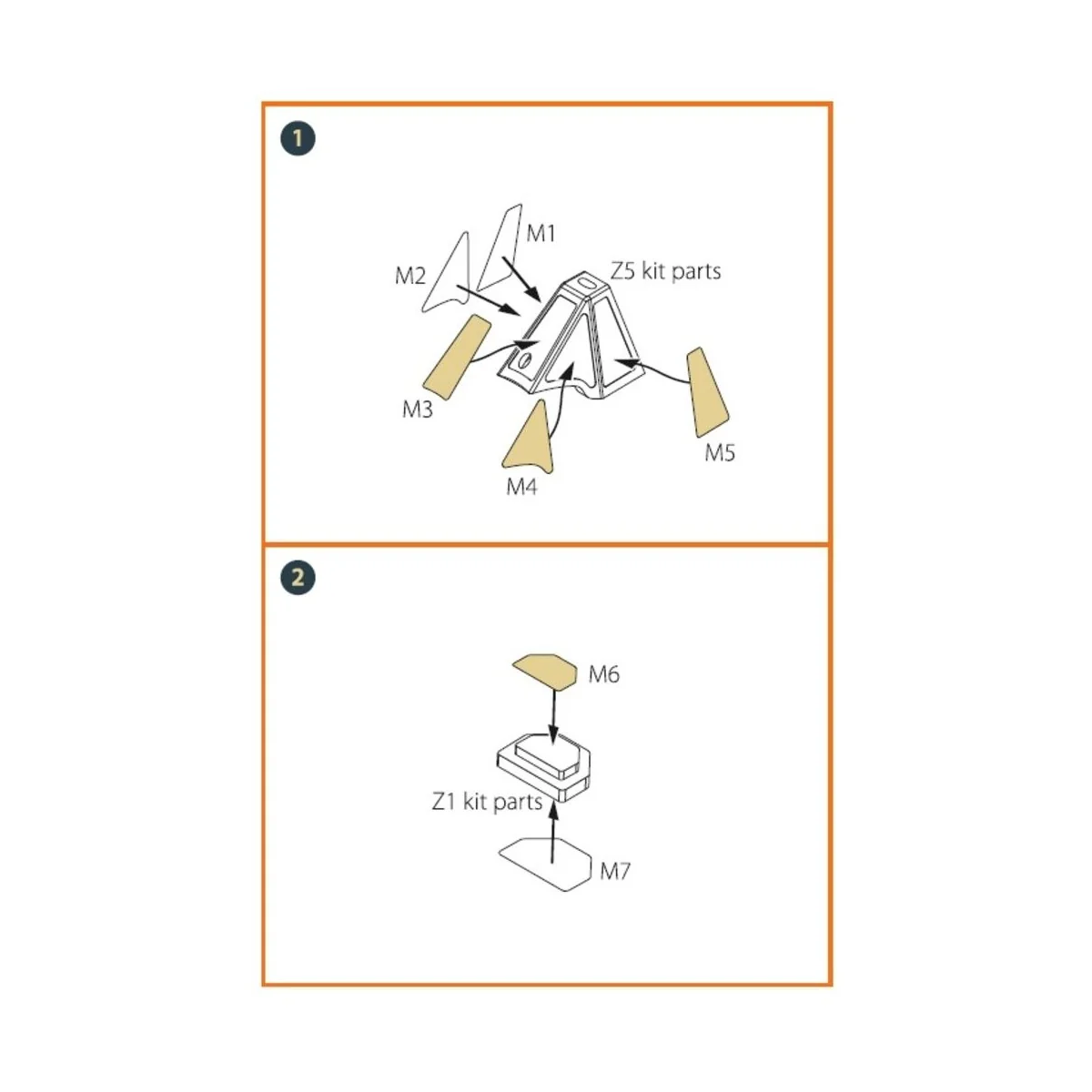 1

M1

M2

Z5 kit parts

M3

M4

M5

2

M6

Z1 kit parts

M7