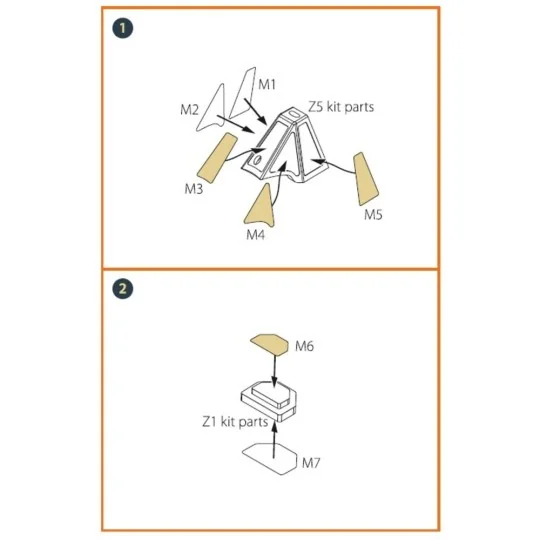 1

M1
M2
Z5 kit parts
M3
M4
M5

2

M6
Z1 kit parts
M7