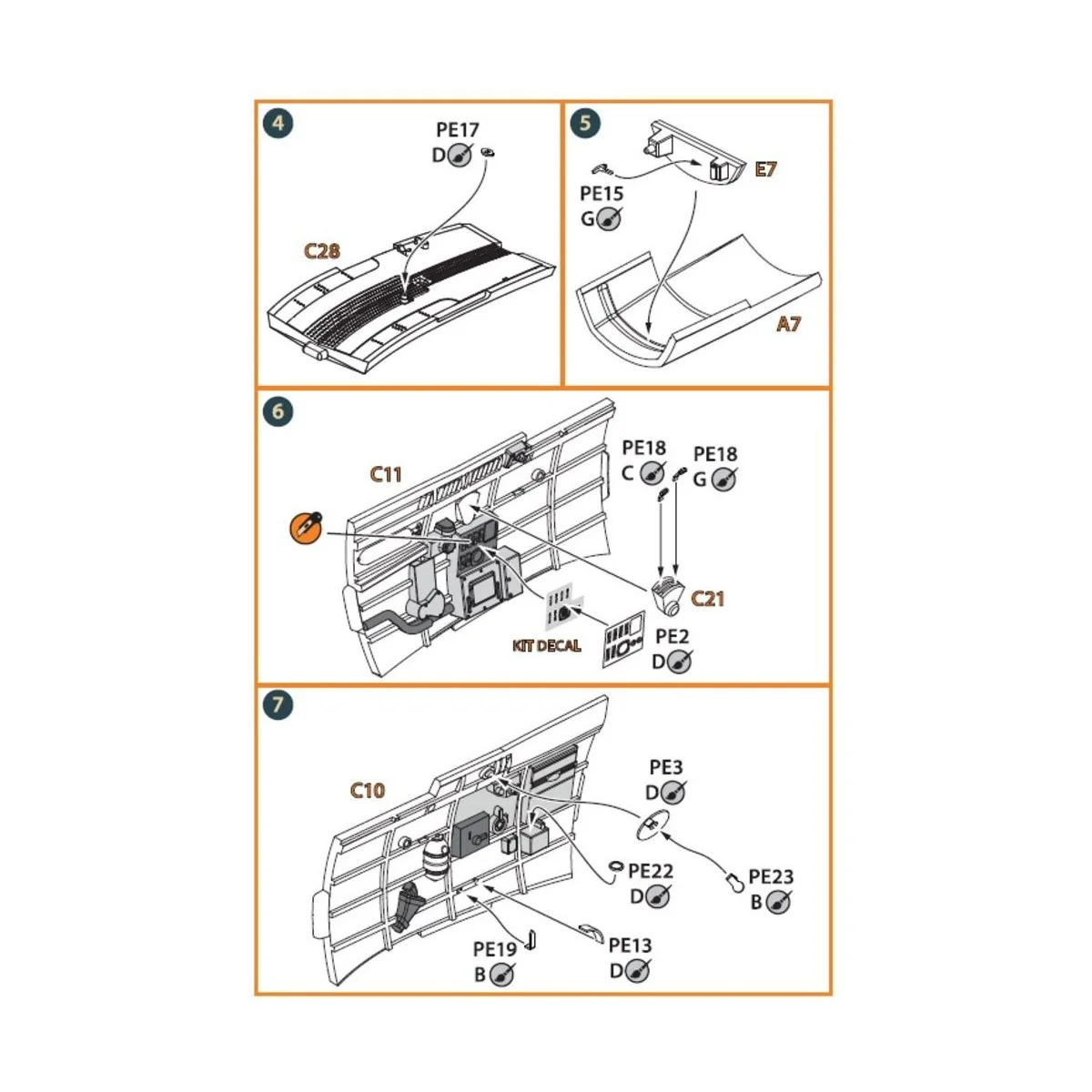 4

PE17
D

C28

5

E7

PE15
G

A7

6

C11

PE18
C

PE18
G

C21

KIT DECAL

PE2
D

7

C10

PE3
D

PE22
D

PE23
B

PE19
B

PE13
D