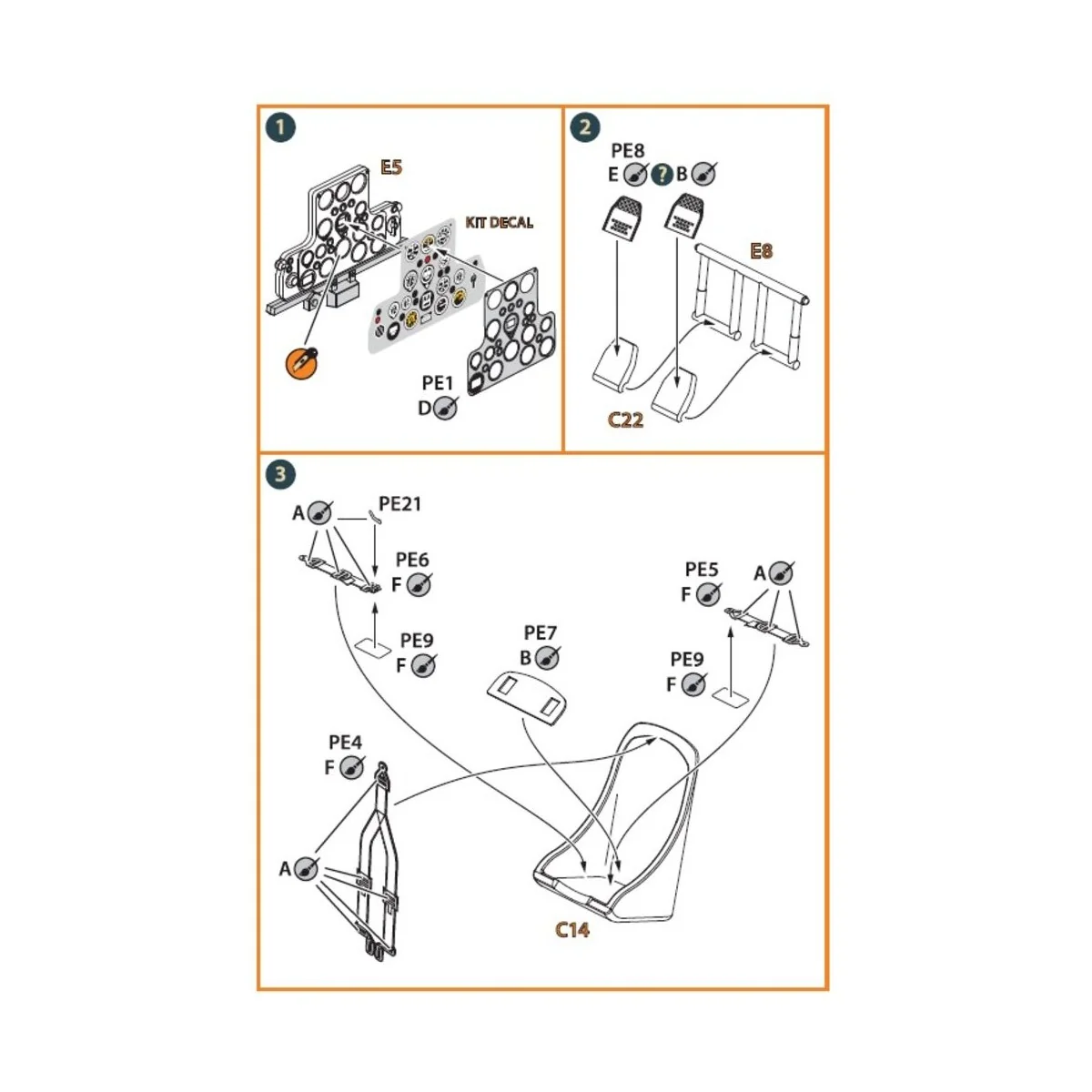 1

E5

KIT DECAL

PE1
D

2

PE8
E ? B

E8

C22

3

A PE21

PE6
F

PE9
F

PE7
B

PE5
F

A

PE9
F

PE4
F

A

C14