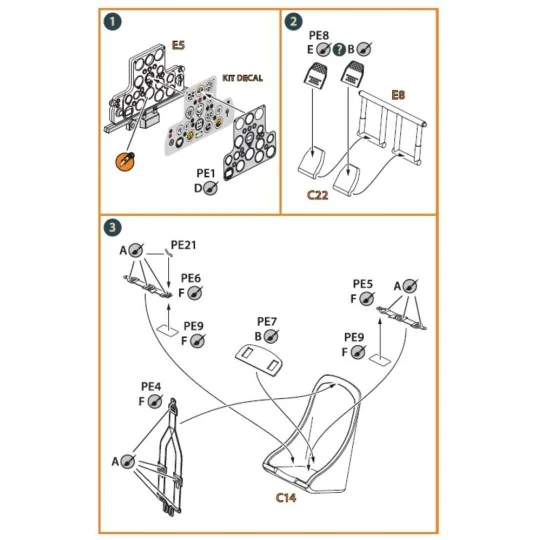 1

E5

KIT DECAL

PE1
D

2

PE8
E ? B

E8

C22

3

A

PE21

PE6
F

PE9
F

PE7
B

PE5
F

A

PE9
F

PE4
F

A

C14