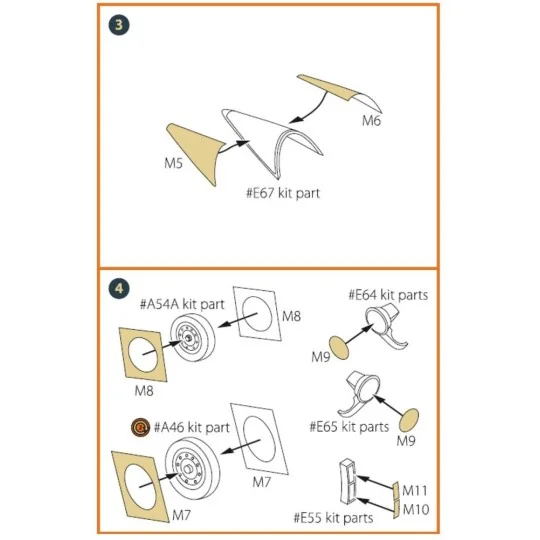 3

M6

M5

#E67 kit part

4

#A54A kit part

M8

M8

#E64 kit parts

M9

#E65 kit parts

M9

#A46 kit part

M7

M7

M11

M10

#E55 kit parts