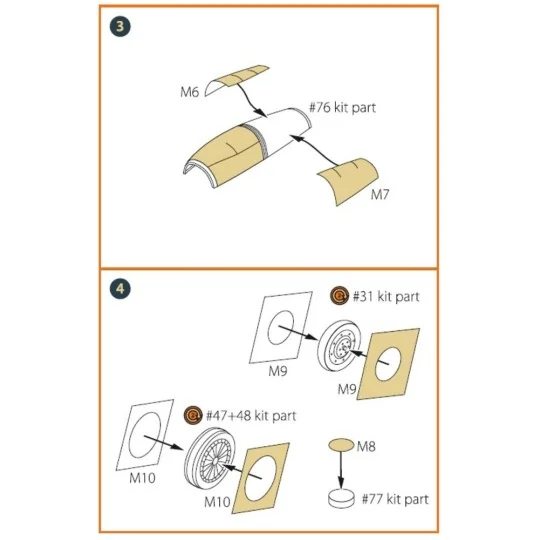 3

M6

#76 kit part

M7

4

#31 kit part

M9

M9

#47+48 kit part

M10

M10

M8

#77 kit part