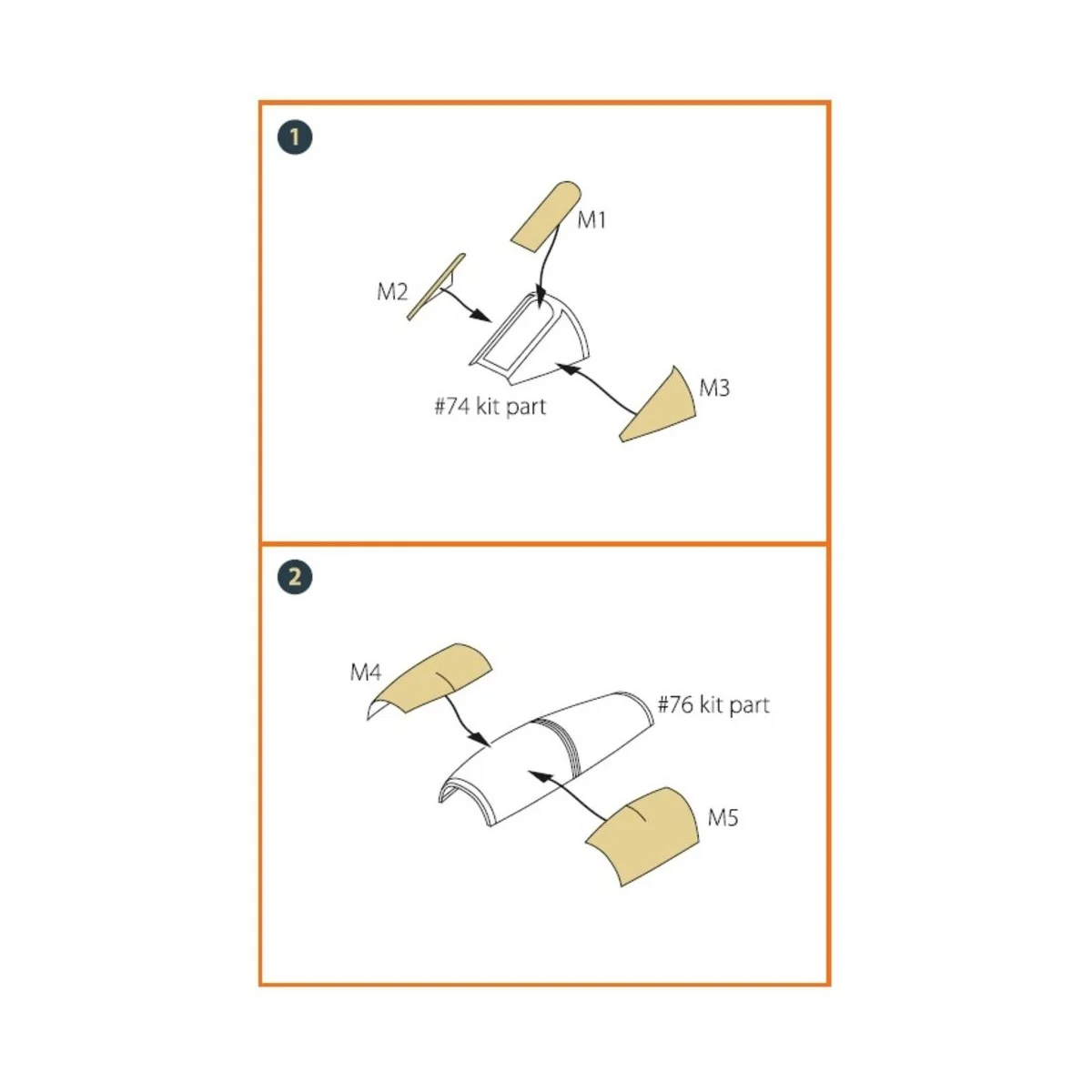 1

M1

M2

M3

#74 kit part

2

M4

#76 kit part

M5