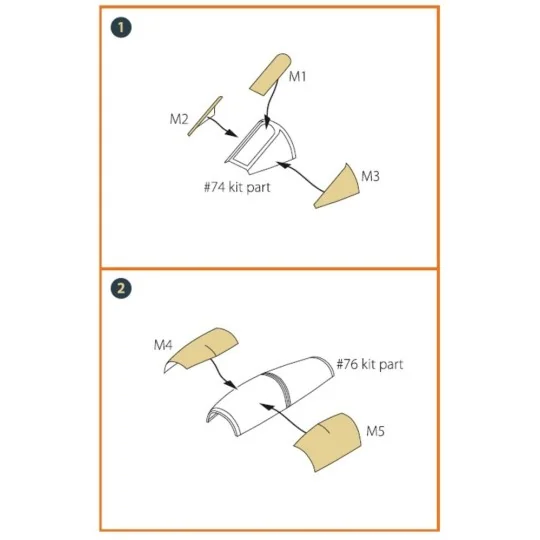 1

M1

M2

#74 kit part

M3

2

M4

#76 kit part

M5