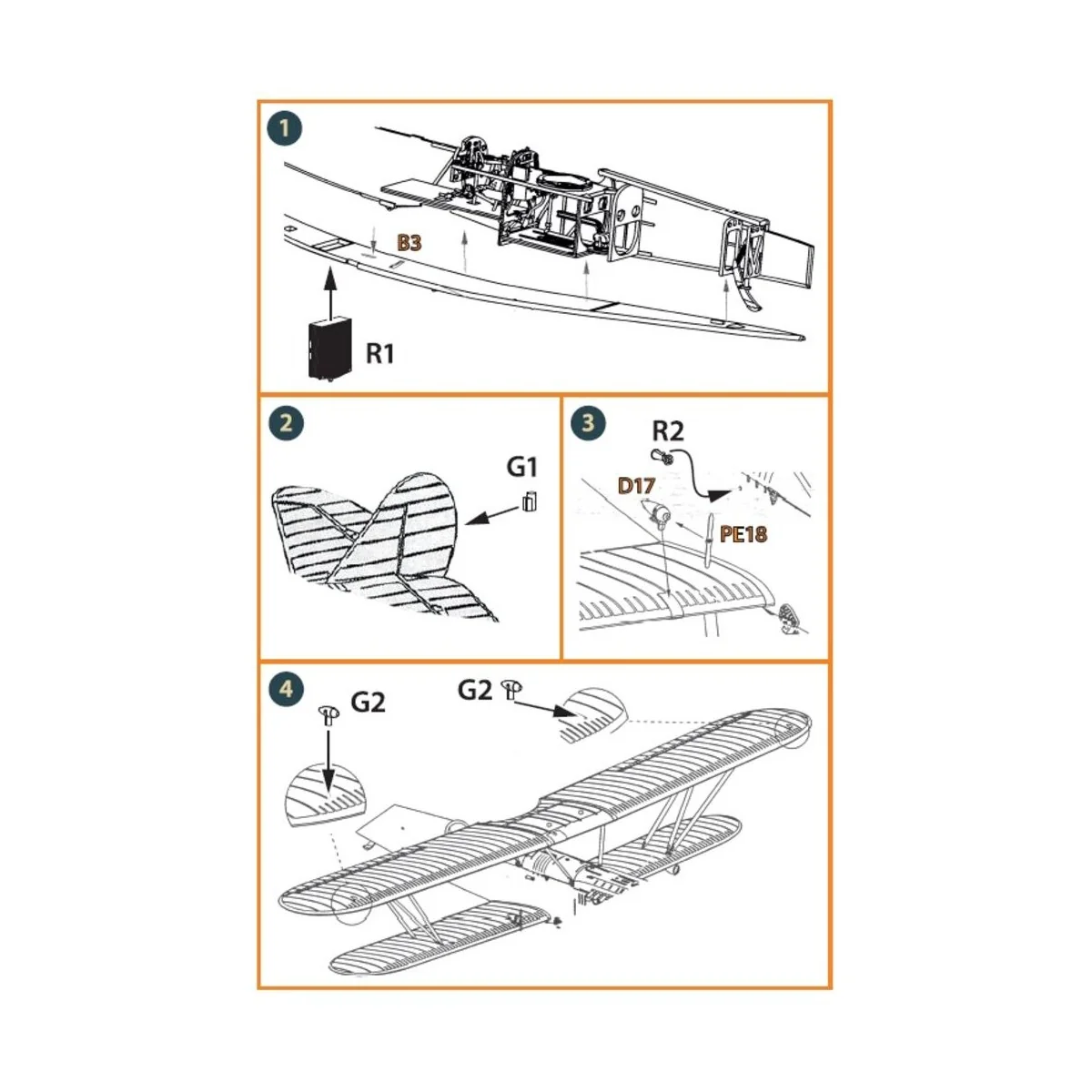 1

B3

R1

2

G1

3

R2

D17

PE18

4

G2

G2