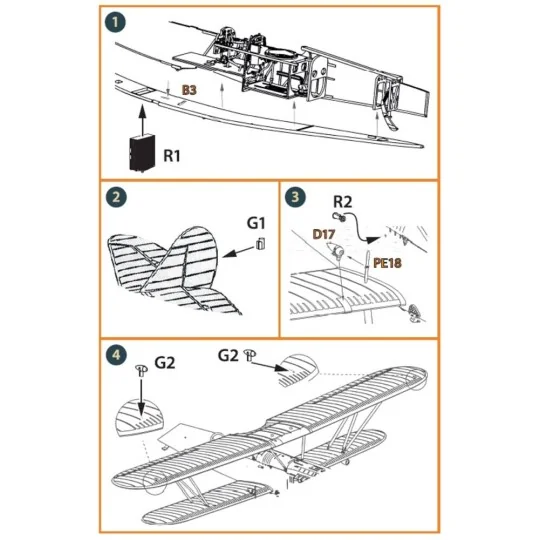 1

B3

R1

2

G1

3

R2

D17

PE18

4

G2

G2