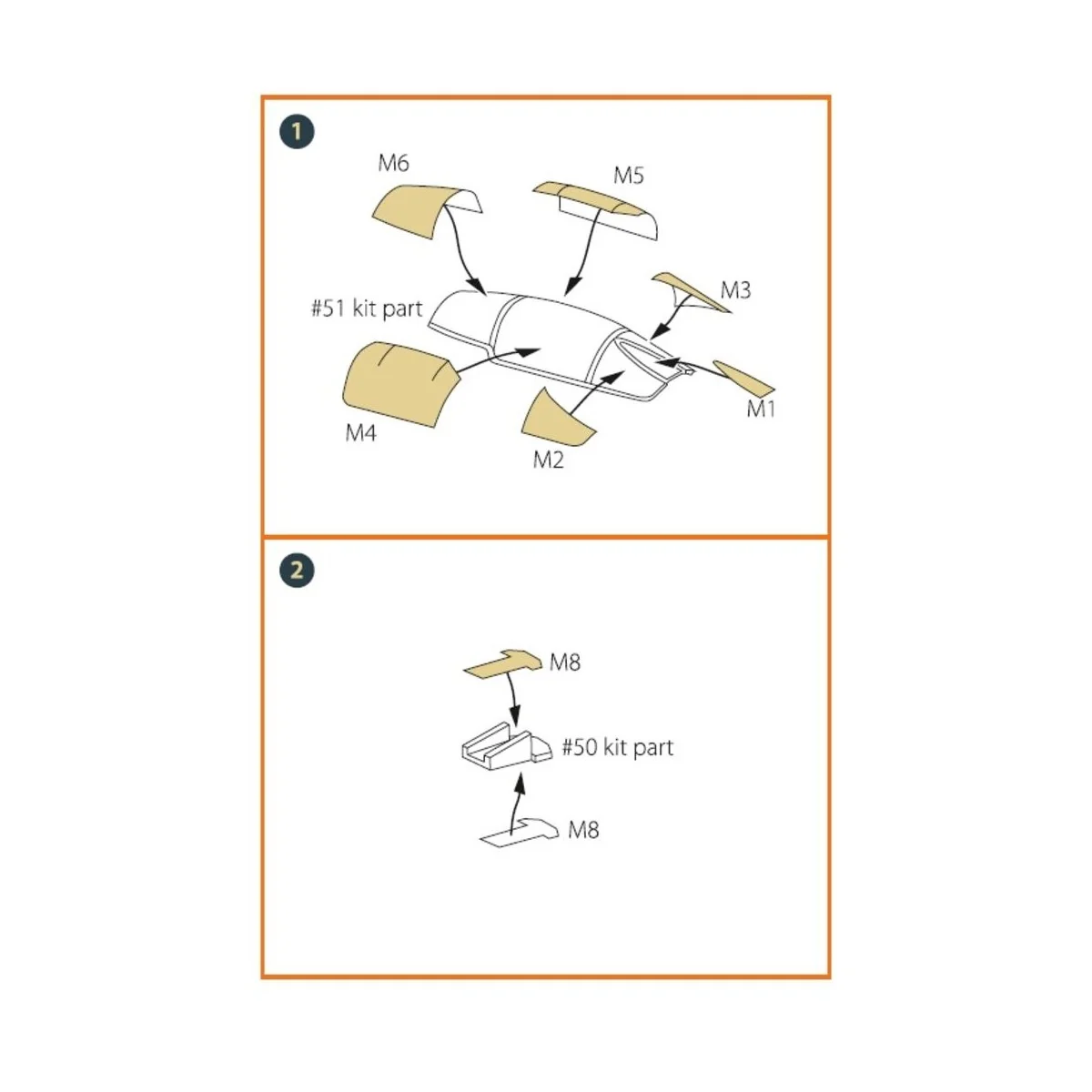 1

M6

M5

M3

#51 kit part

M1

M4

M2

2

M8

#50 kit part

M8