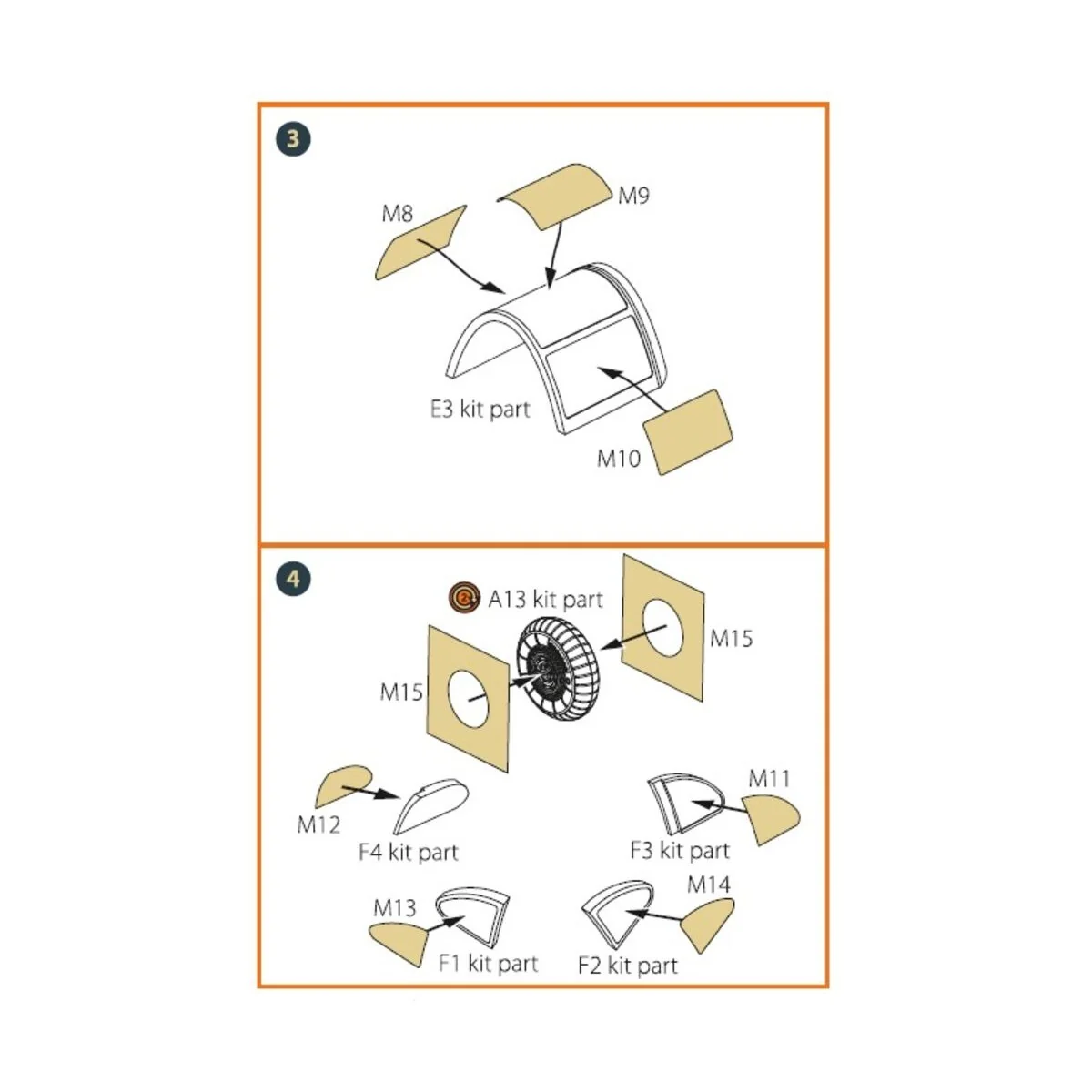 3

M8

M9

E3 kit part

M10

4

A13 kit part

M15

M15

M12

F4 kit part

M11

F3 kit part

M13

F1 kit part

M14

F2 kit part