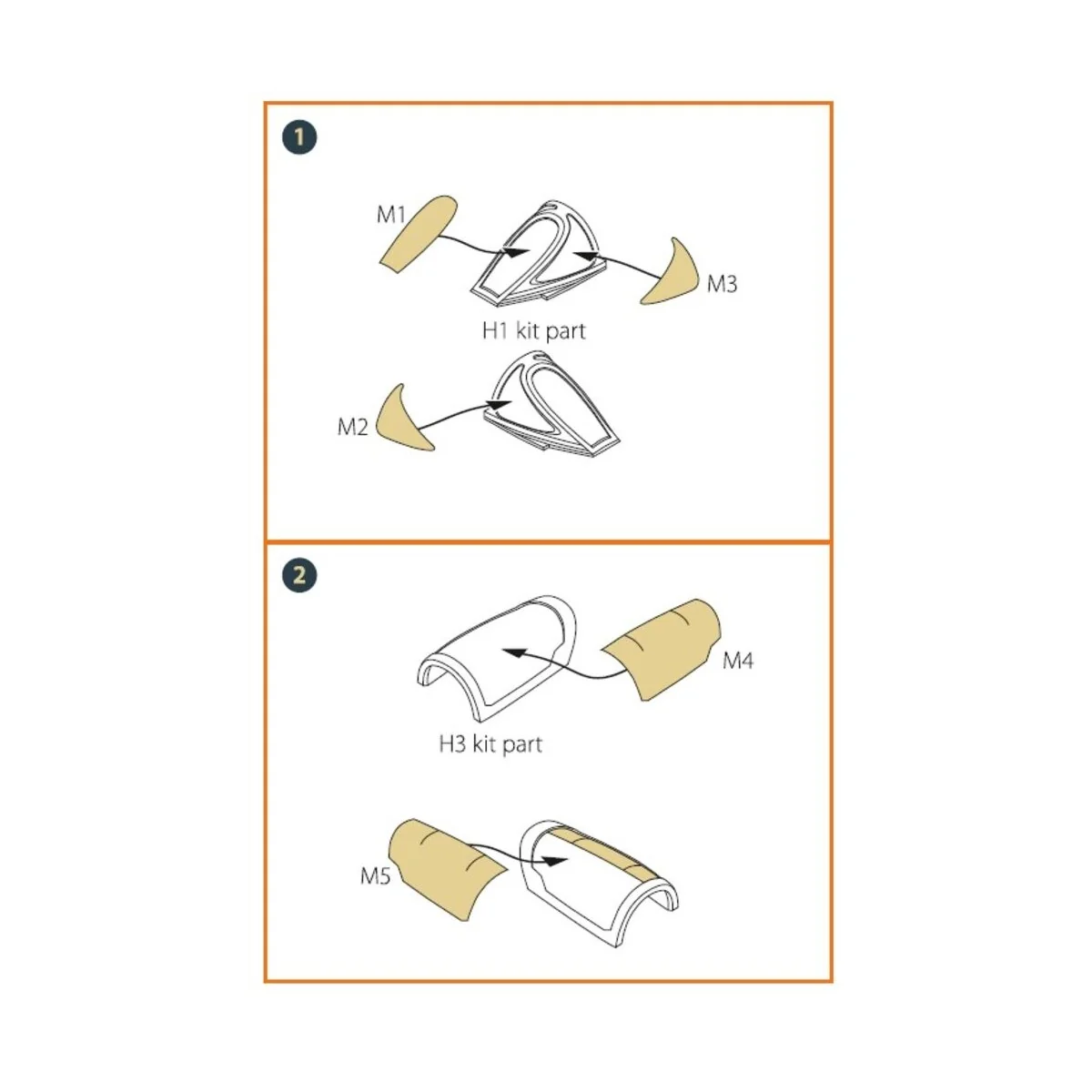 1

M1

M3

H1 kit part

M2

2

M4

H3 kit part

M5