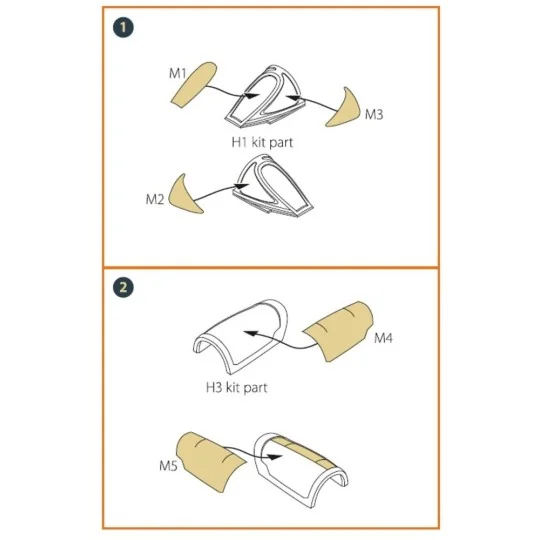 1

M1

M3

H1 kit part

M2

2

M4

H3 kit part

M5