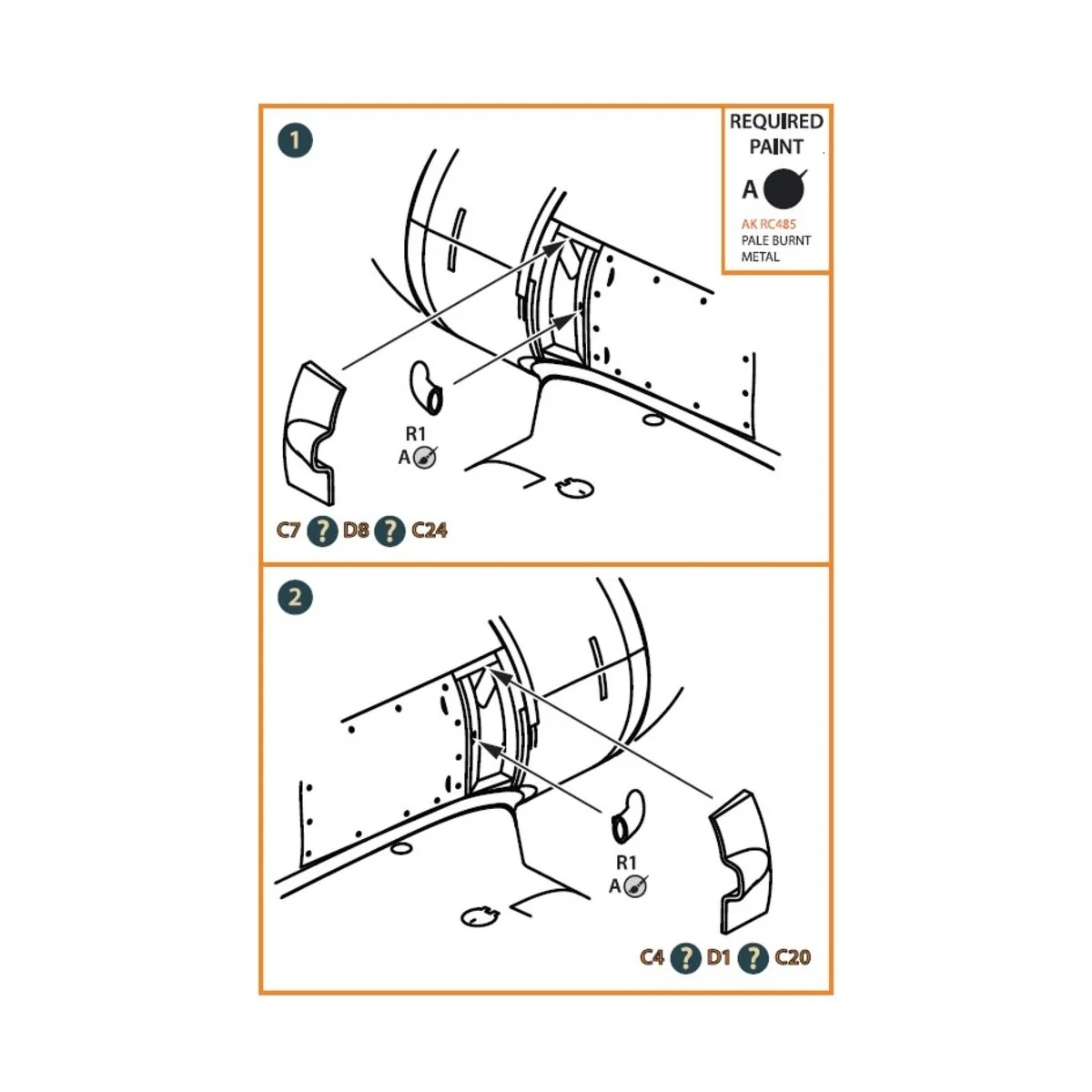 1

REQUIRED PAINT

A

AK RC485
PALE BURNT METAL

R1
A

C7 ? D8 ? C24

2

R1
A

C4 ? D1 ? C20