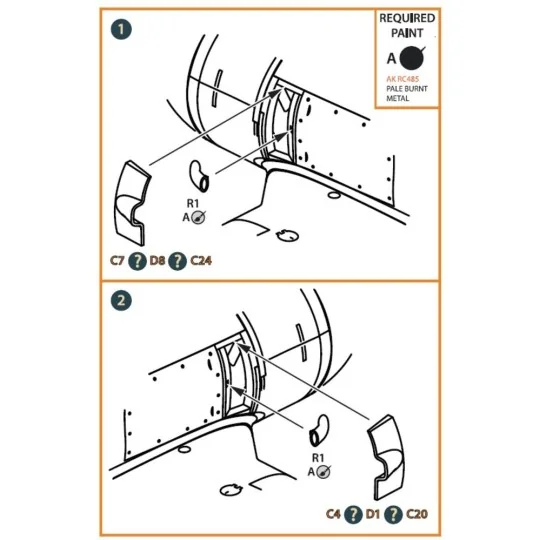 1

REQUIRED PAINT

A

AK RC485
PALE BURNT METAL

R1
A

C7 ? D8 ? C24

2

R1
A

C4 ? D1 ? C20