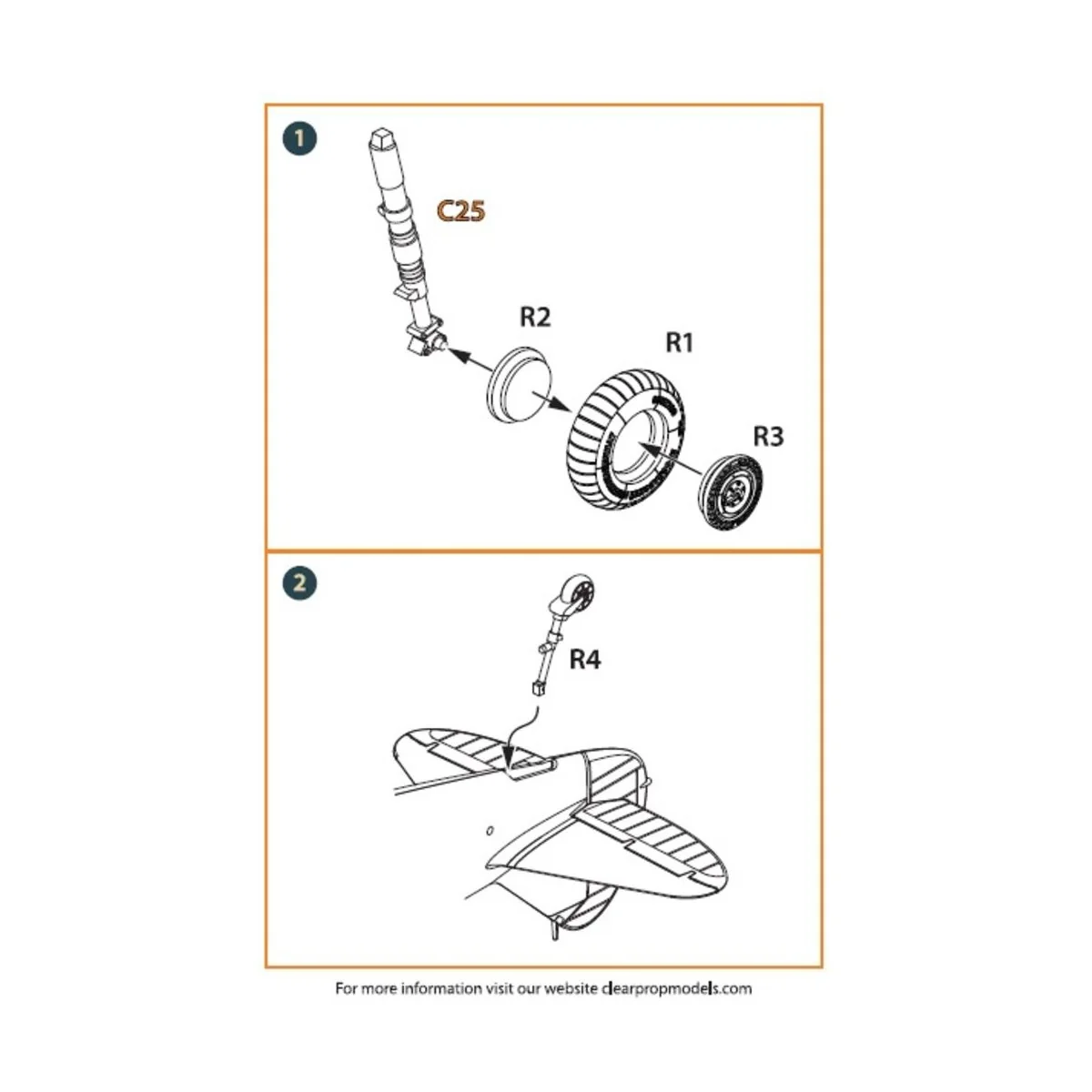 1

C25

R2

R1

R3

2

R4

For more information visit our website clearpropmodels.com