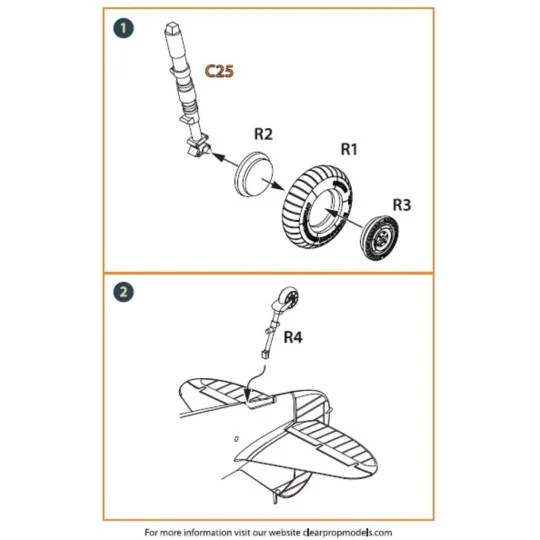 1

C25

R2

R1

R3

2

R4

For more information visit our website clearpropmodels.com